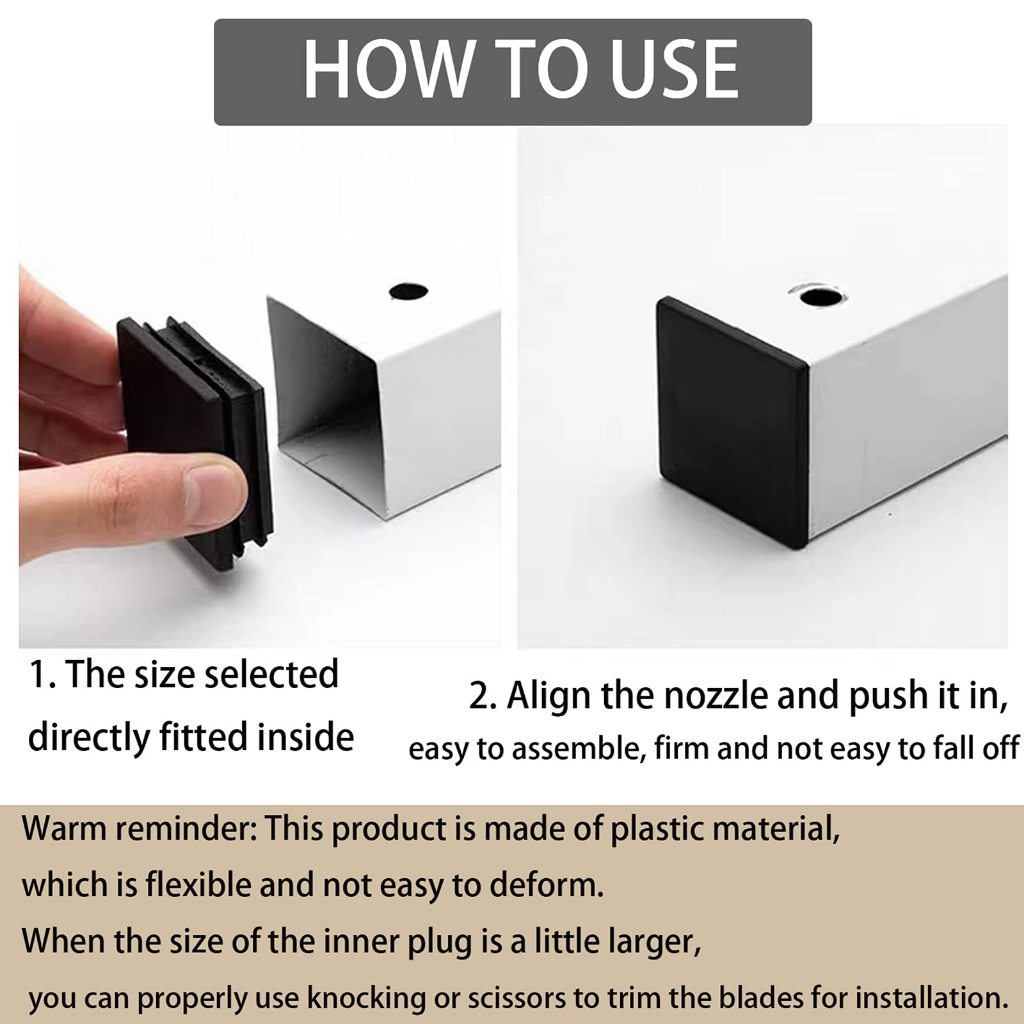 HOW TO USE

1. The size selected directly fitted inside

2. Align the nozzle and push it in, easy to assemble, firm and not easy to fall off

Warm reminder: This product is made of plastic material, which is flexible and not easy to deform. When the size of the inner plug is a little larger, you can properly use knocking or scissors to trim the blades for installation.