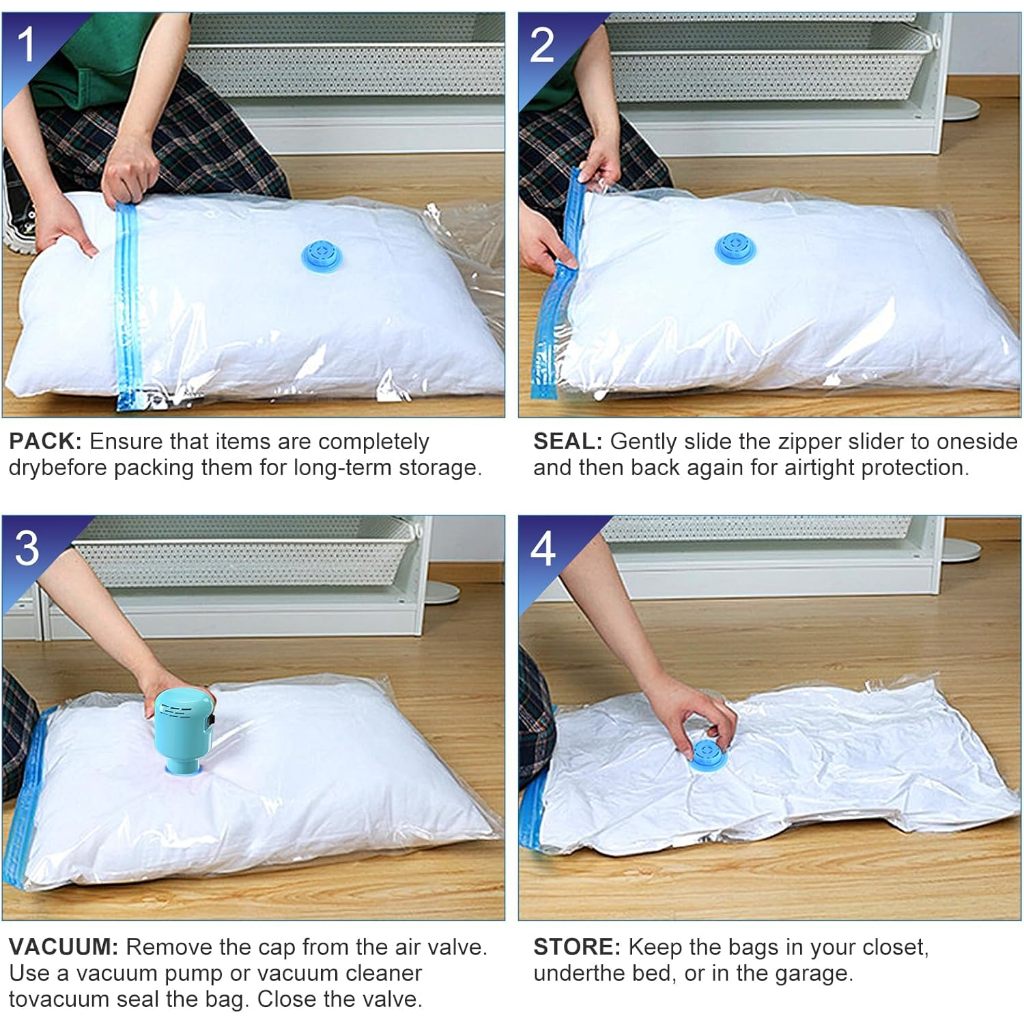 1

PACK: Ensure that items are completely drybefore packing them for long-term storage.

2

SEAL: Gently slide the zipper slider to oneside and then back again for airtight protection.

3

VACUUM: Remove the cap from the air valve. Use a vacuum pump or vacuum cleaner tovacuum seal the bag. Close the valve.

4

STORE: Keep the bags in your closet, underthe bed, or in the garage.