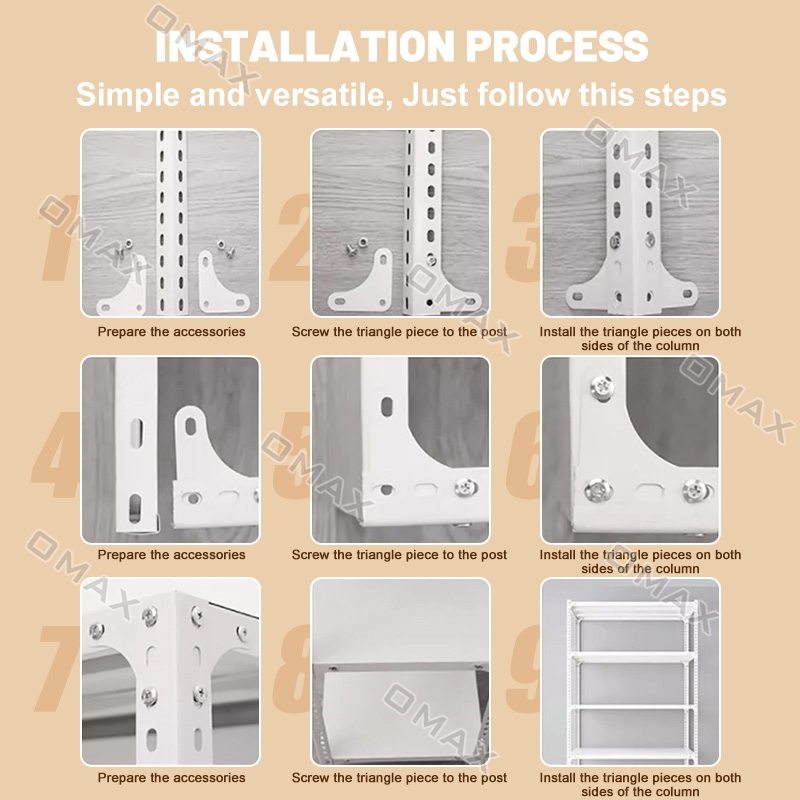 INSTALLATION PROCESS

Simple and versatile, Just follow this steps

OMAX

1

Prepare the accessories

2

Screw the triangle piece to the post

3

Install the triangle pieces on both sides of the column

4

Prepare the accessories

5

Screw the triangle piece to the post

6

Install the triangle pieces on both sides of the column

7

Prepare the accessories

8

Screw the triangle piece to the post

9

Install the triangle pieces on both sides of the column