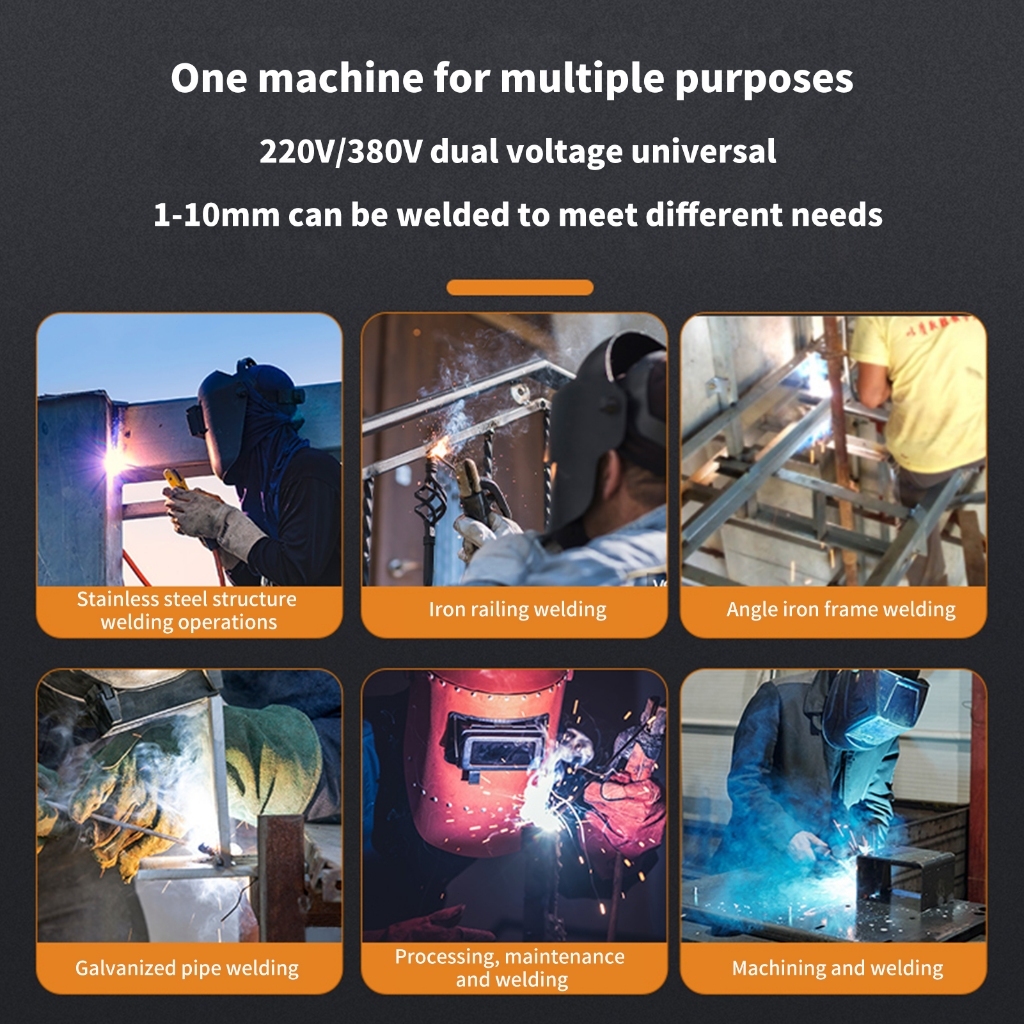 One machine for multiple purposes

220V/380V dual voltage universal

1-10mm can be welded to meet different needs

Stainless steel structure welding operations

Iron railing welding

Angle iron frame welding

Galvanized pipe welding

Processing, maintenance and welding

Machining and welding