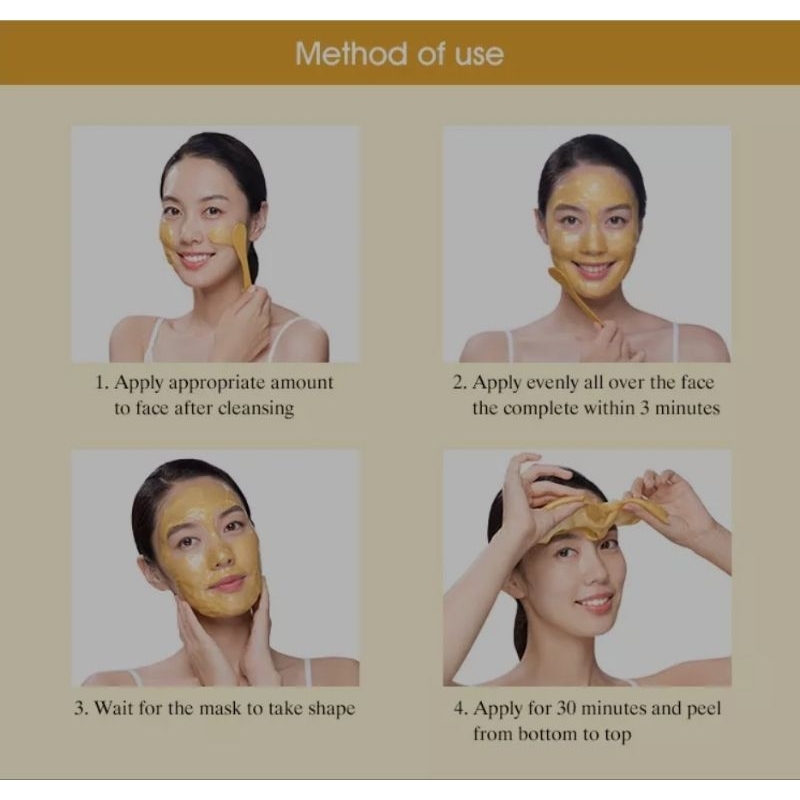 Method of use

1. Apply appropriate amount to face after cleansing

2. Apply evenly all over the face the complete within 3 minutes

3. Wait for the mask to take shape

4. Apply for 30 minutes and peel from bottom to top