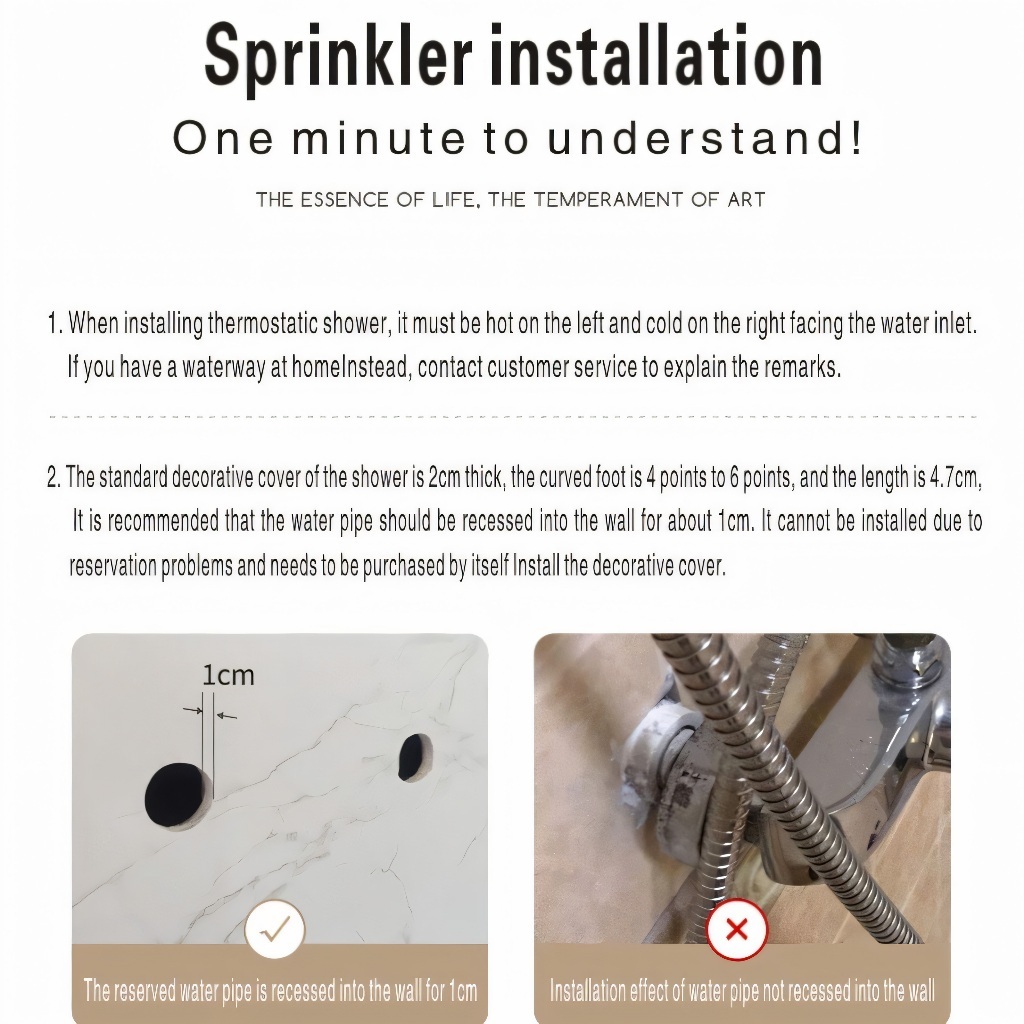 Sprinkler installation
One minute to understand!

THE ESSENCE OF LIFE, THE TEMPERAMENT OF ART

1. When installing thermostatic shower, it must be hot on the left and cold on the right facing the water inlet. If you have a waterway at homeInstead, contact customer service to explain the remarks.

2. The standard decorative cover of the shower is 2cm thick, the curved foot is 4 points to 6 points, and the length is 4.7cm, It is recommended that the water pipe should be recessed into the wall for about 1cm. It cannot be installed due to reservation problems and needs to be purchased by itself Install the decorative cover.

1cm

The reserved water pipe is recessed into the wall for 1cm

Installation effect of water pipe not recessed into the wall