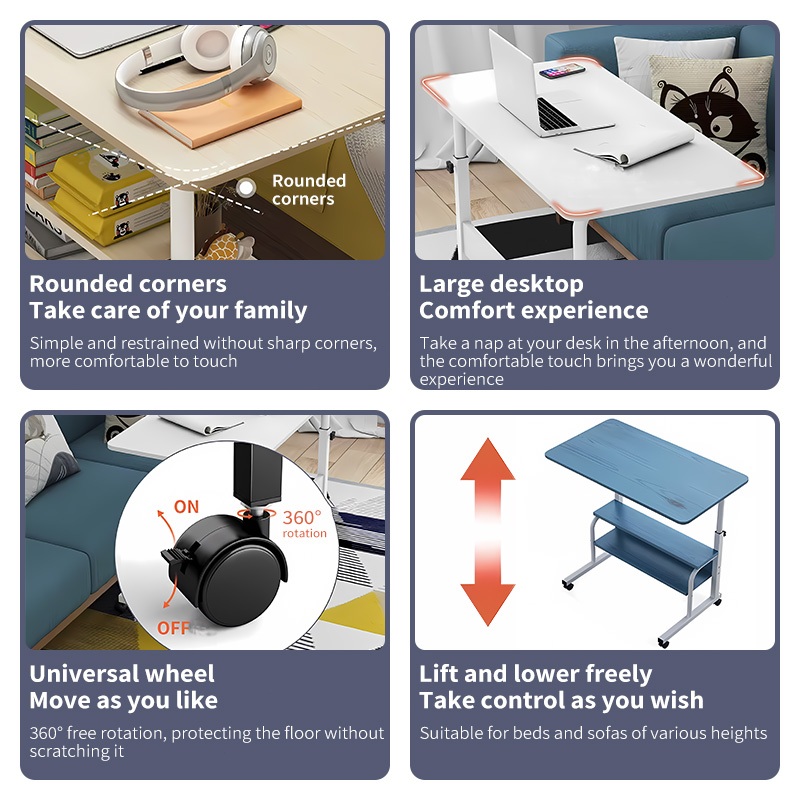 Rounded corners

Rounded corners
Take care of your family

Simple and restrained without sharp corners, more comfortable to touch

Large desktop
Comfort experience

Take a nap at your desk in the afternoon, and the comfortable touch brings you a wonderful experience

ON
360° rotation
OFF

Universal wheel
Move as you like

360° free rotation, protecting the floor without scratching it

Lift and lower freely
Take control as you wish

Suitable for beds and sofas of various heights