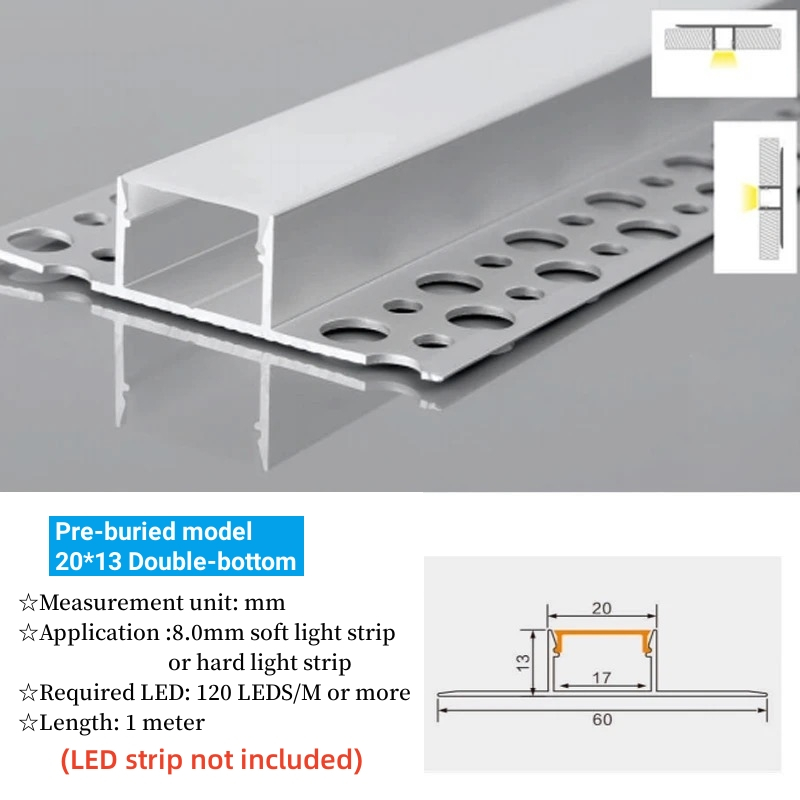 Pre-buried model
20*13 Double-bottom

☆Measurement unit: mm
☆Application :8.0mm soft light strip or hard light strip
☆Required LED: 120 LEDS/M or more
☆Length: 1 meter

(LED strip not included)

20
13
17
60