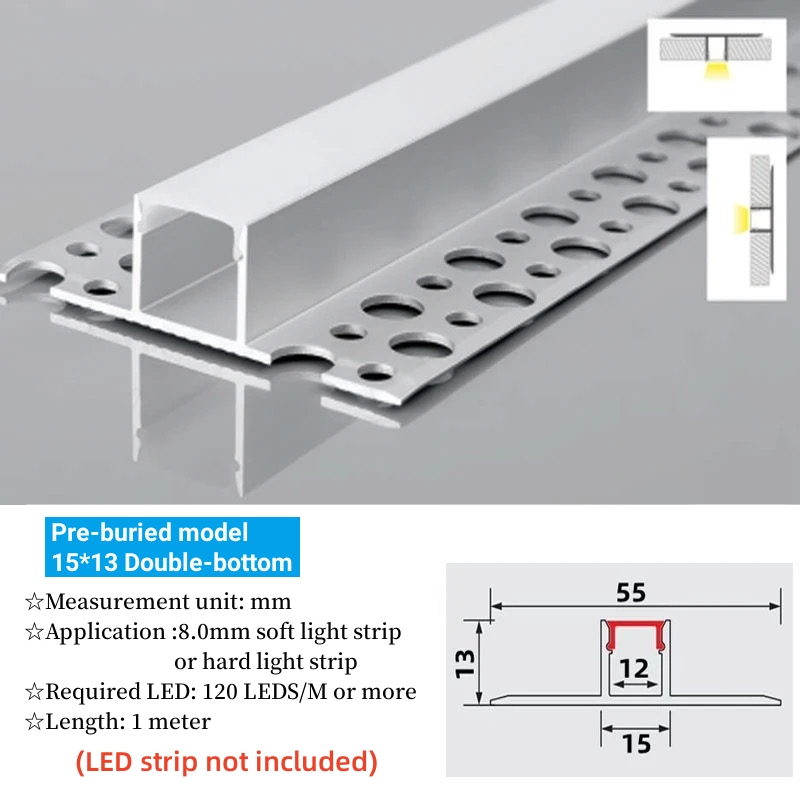 Pre-buried model
15*13 Double-bottom

☆Measurement unit: mm
☆Application :8.0mm soft light strip or hard light strip
☆Required LED: 120 LEDS/M or more
☆Length: 1 meter

(LED strip not included)

55
13
12
15