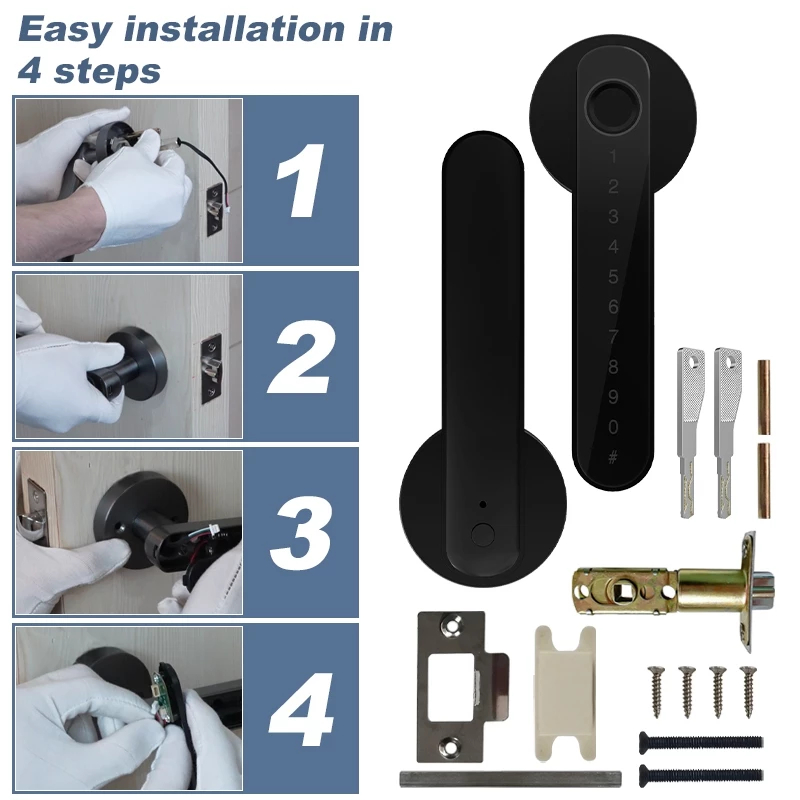 Easy installation in 4 steps

1

2

3

4

1
2
3
4
5
6
7
8
9
0
#