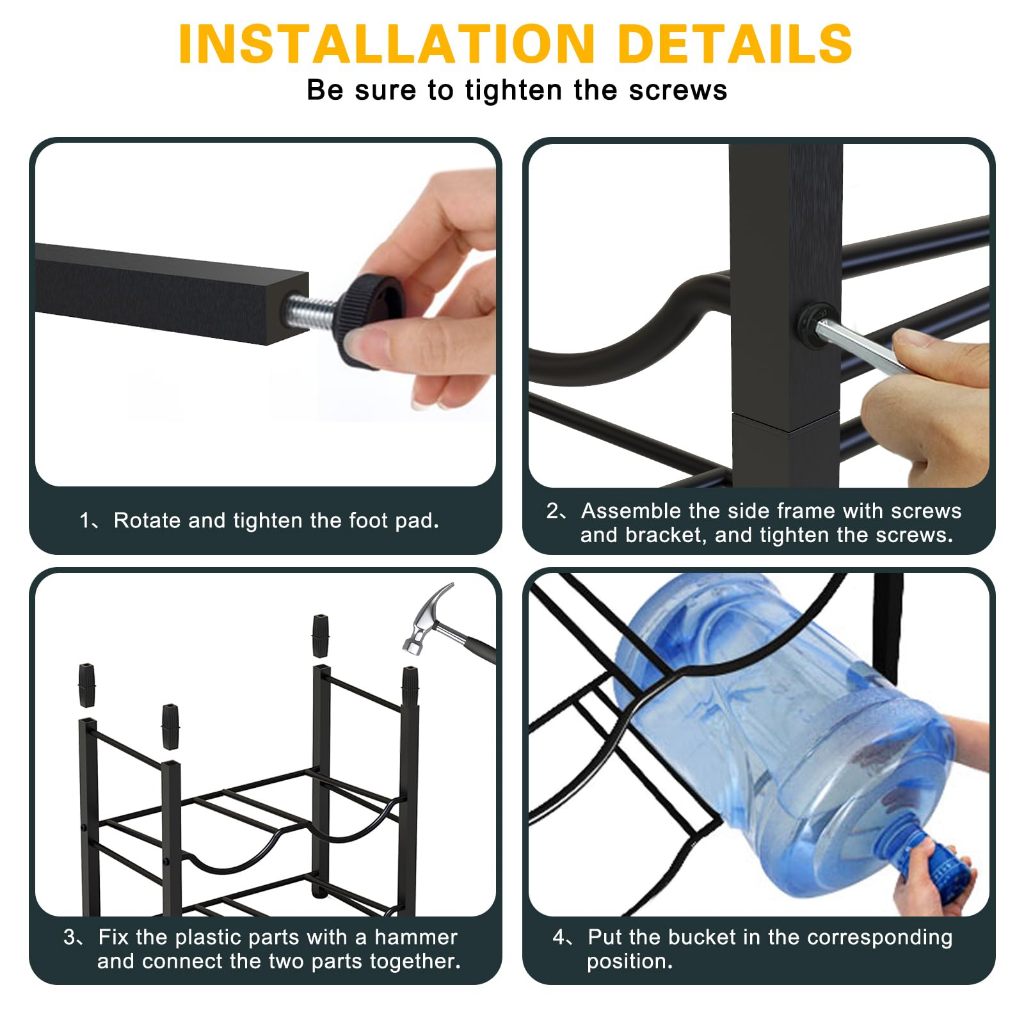 INSTALLATION DETAILS

Be sure to tighten the screws

1、Rotate and tighten the foot pad.

2、Assemble the side frame with screws and bracket, and tighten the screws.

3、Fix the plastic parts with a hammer and connect the two parts together.

4、Put the bucket in the corresponding position.