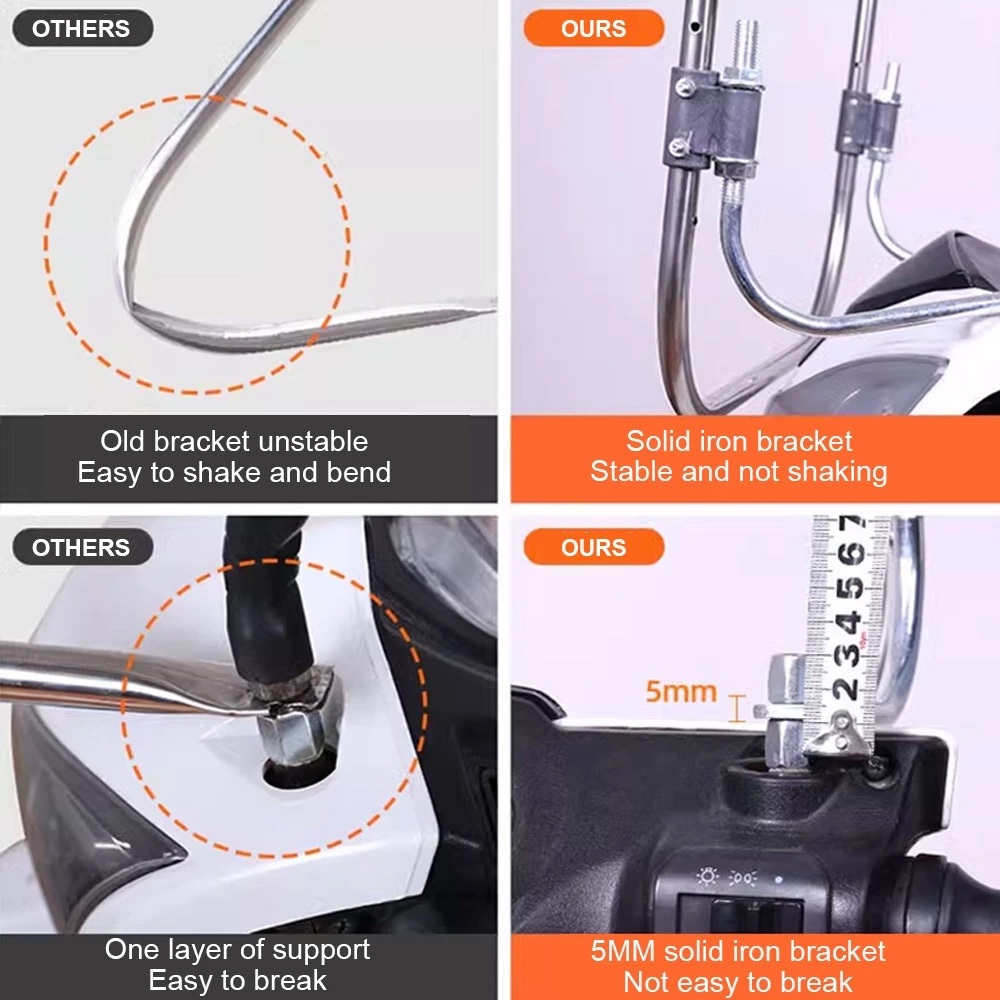 OTHERS

Old bracket unstable
Easy to shake and bend

OURS

Solid iron bracket
Stable and not shaking

OTHERS

One layer of support
Easy to break

OURS

5mm

2 3 4 5 6 7

5MM solid iron bracket
Not easy to break