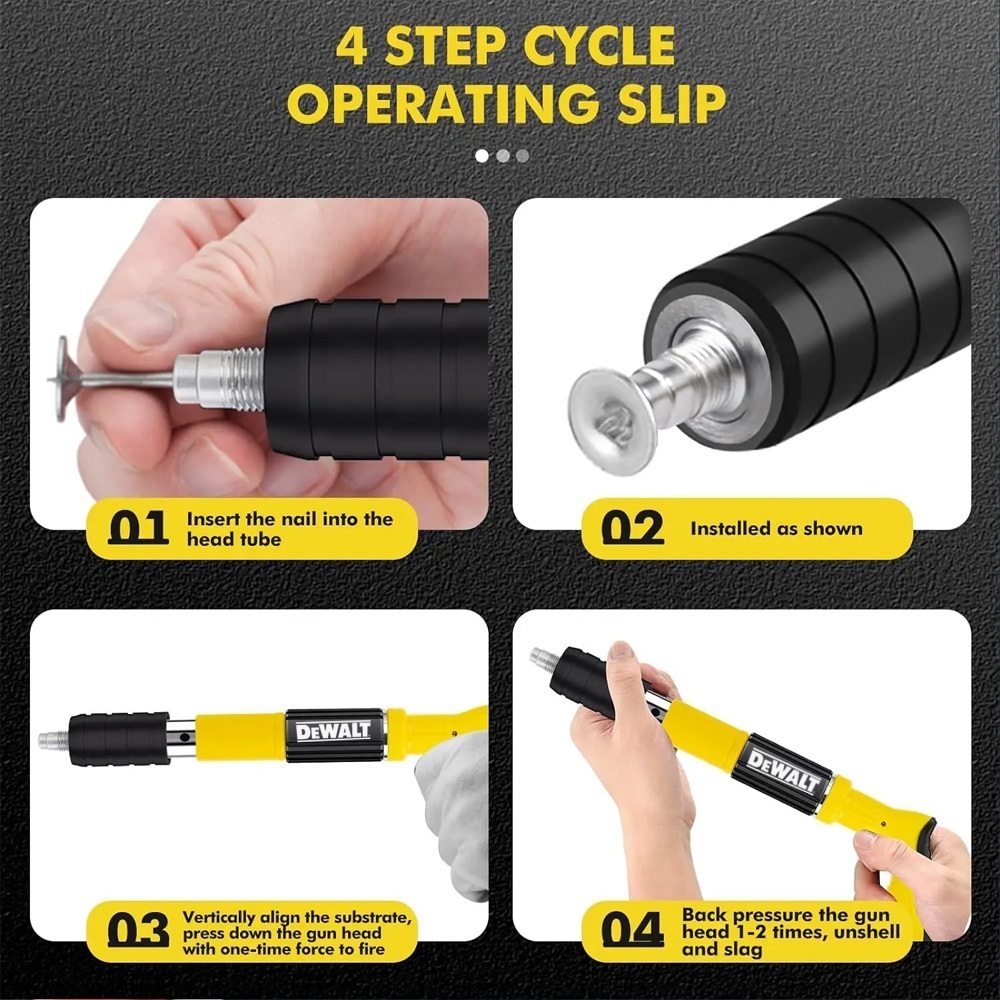 4 STEP CYCLE OPERATING SLIP

01 Insert the nail into the head tube

02 Installed as shown

DEWALT

03 Vertically align the substrate, press down the gun head with one-time force to fire

DEWALT

04 Back pressure the gun head 1-2 times, unshell and slag