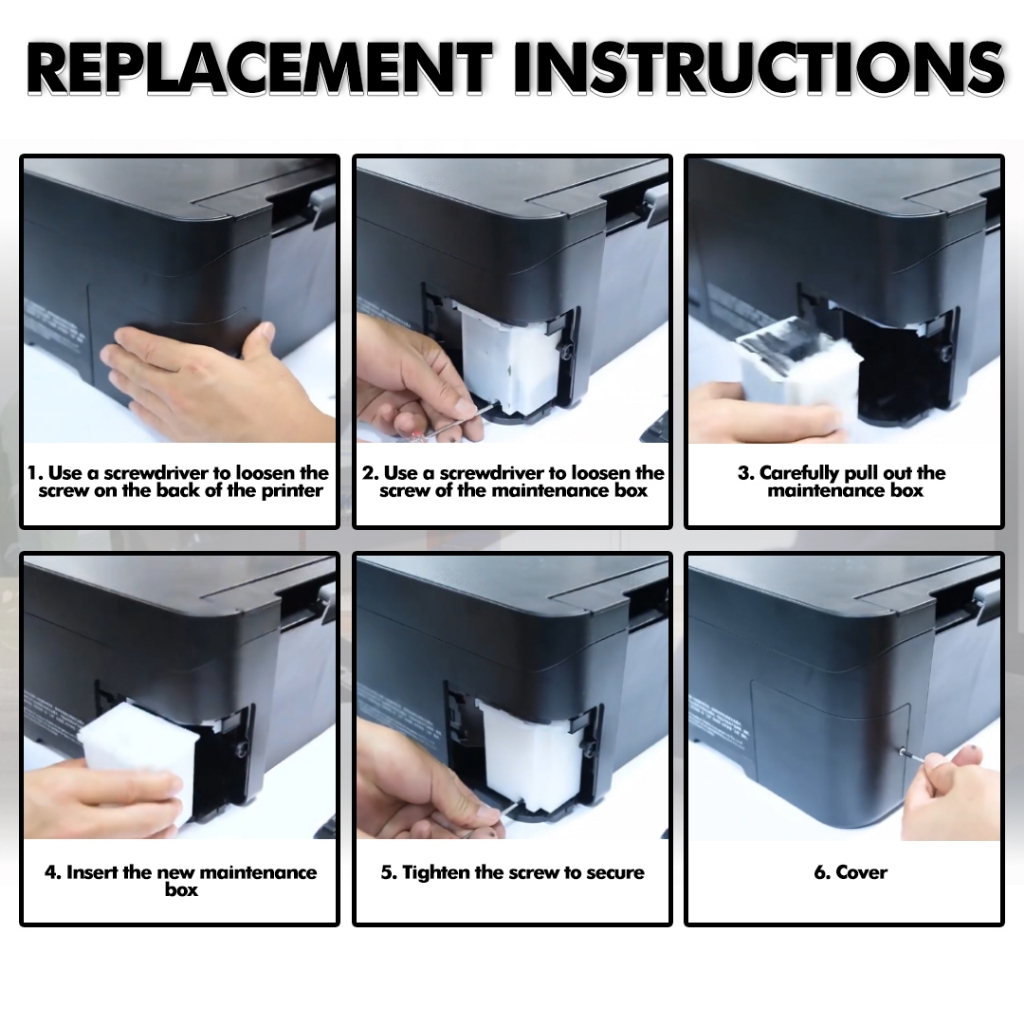 REPLACEMENT INSTRUCTIONS

1. Use a screwdriver to loosen the screw on the back of the printer

2. Use a screwdriver to loosen the screw of the maintenance box

3. Carefully pull out the maintenance box

4. Insert the new maintenance box

5. Tighten the screw to secure

6. Cover