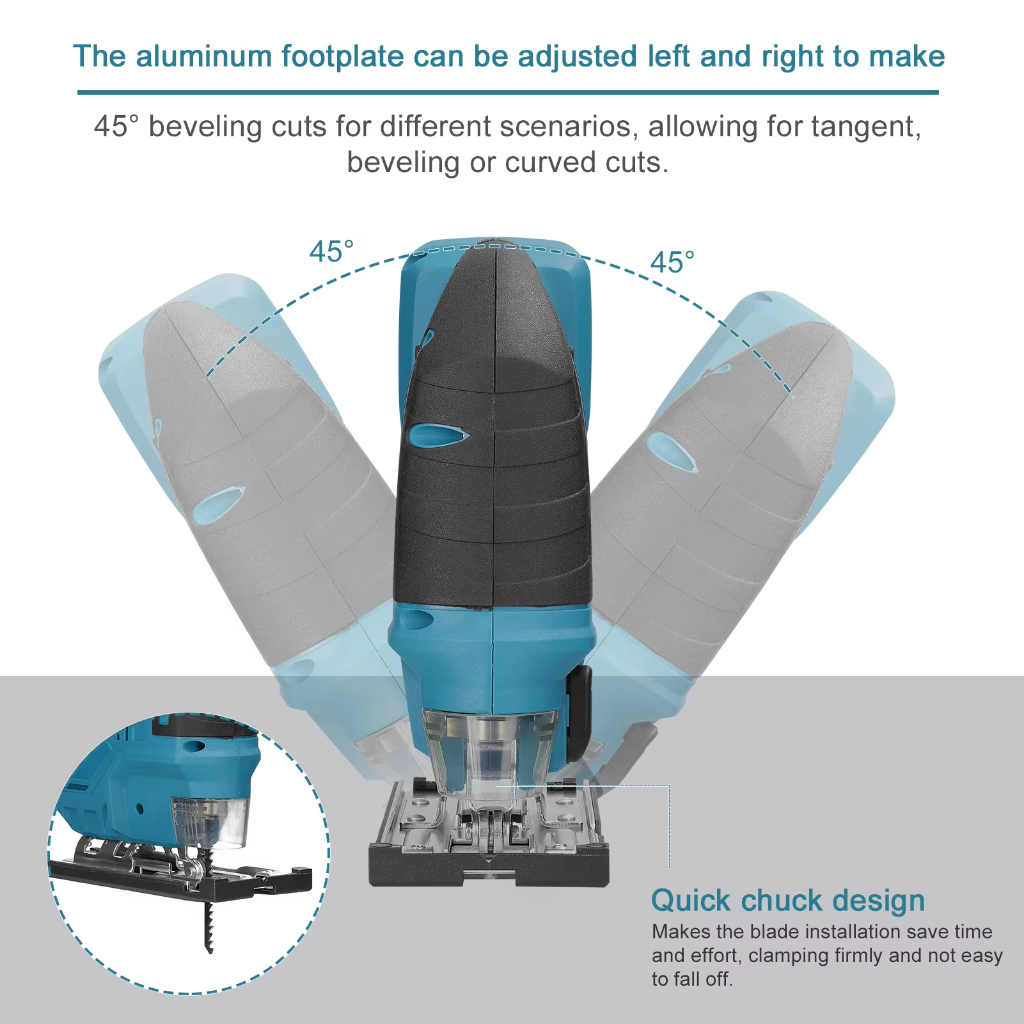 The aluminum footplate can be adjusted left and right to make

45° beveling cuts for different scenarios, allowing for tangent, beveling or curved cuts.

45°

45°

Quick chuck design

Makes the blade installation save time and effort, clamping firmly and not easy to fall off.