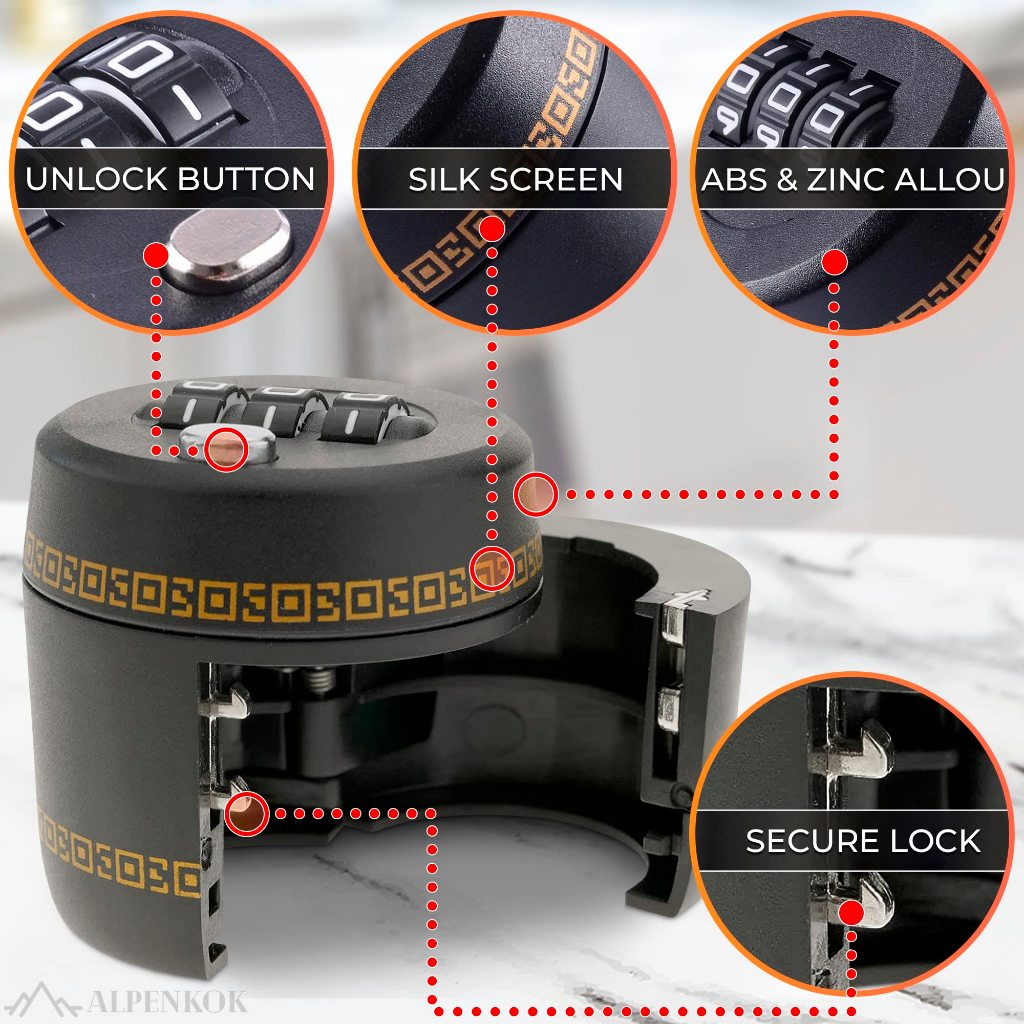 UNLOCK BUTTON

SILK SCREEN

ABS & ZINC ALLOU

SECURE LOCK

ALPENKOK