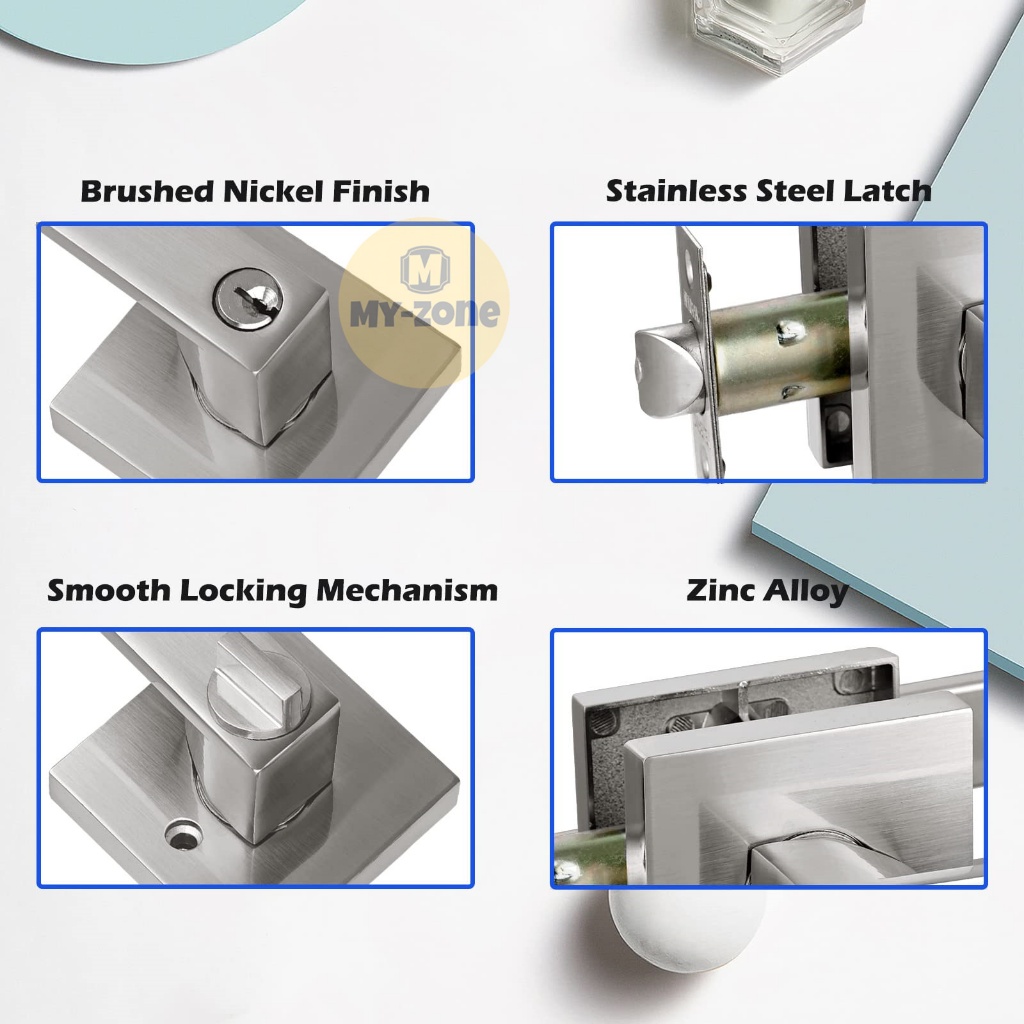 Brushed Nickel Finish

M
MY-zone

Stainless Steel Latch

Smooth Locking Mechanism

Zinc Alloy