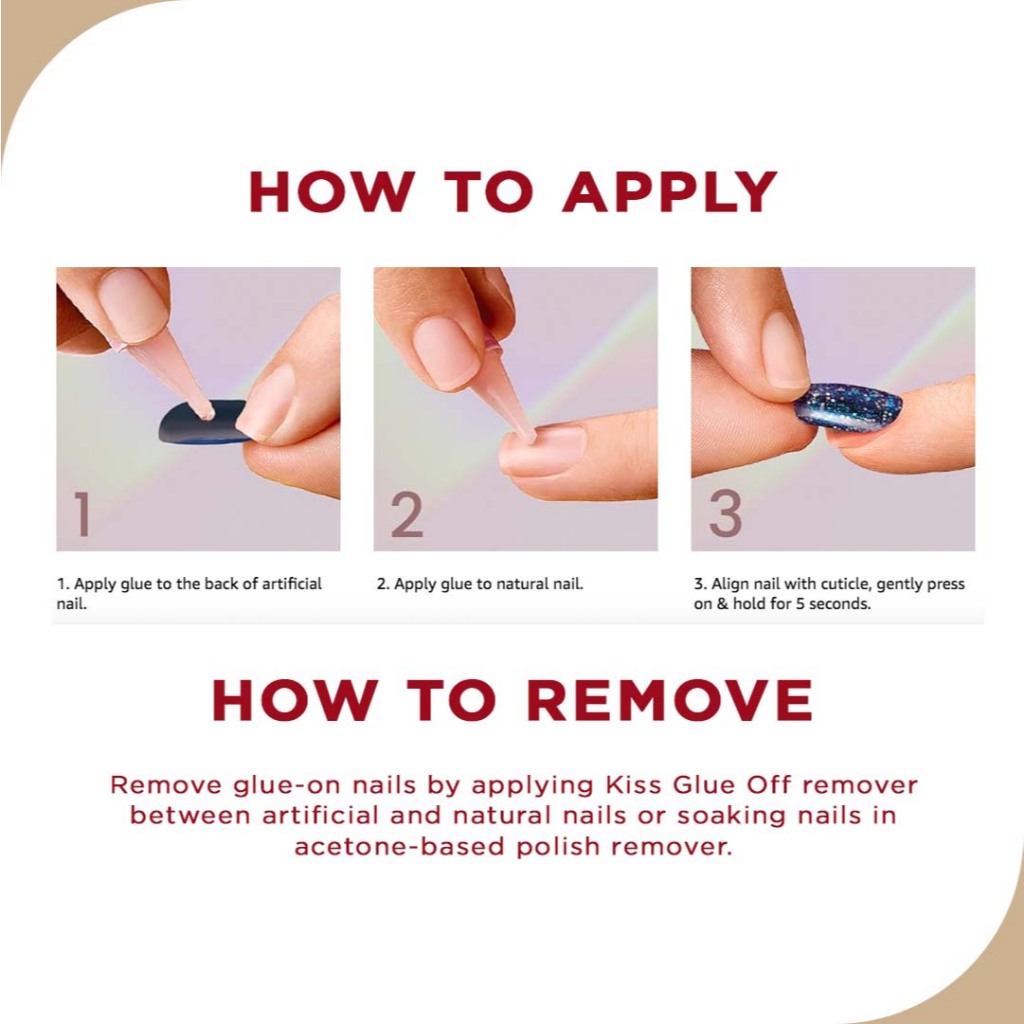 HOW TO APPLY

1

2

3

1. Apply glue to the back of artificial nail.

2. Apply glue to natural nail.

3. Align nail with cuticle, gently press on & hold for 5 seconds.

HOW TO REMOVE

Remove glue-on nails by applying Kiss Glue Off remover between artificial and natural nails or soaking nails in acetone-based polish remover.