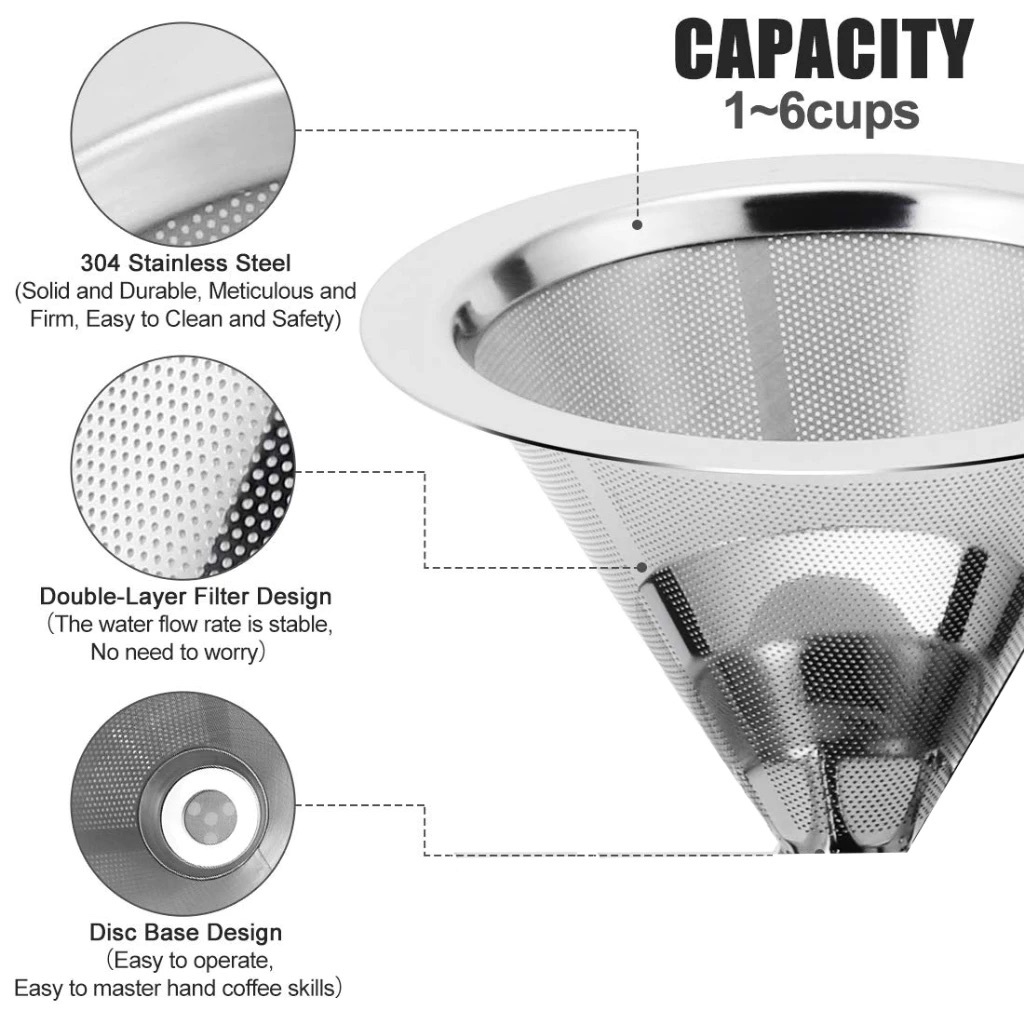 CAPACITY
1~6cups

304 Stainless Steel
(Solid and Durable, Meticulous and Firm, Easy to Clean and Safety)

Double-Layer Filter Design
（The water flow rate is stable, No need to worry）

Disc Base Design
（Easy to operate, Easy to master hand coffee skills）