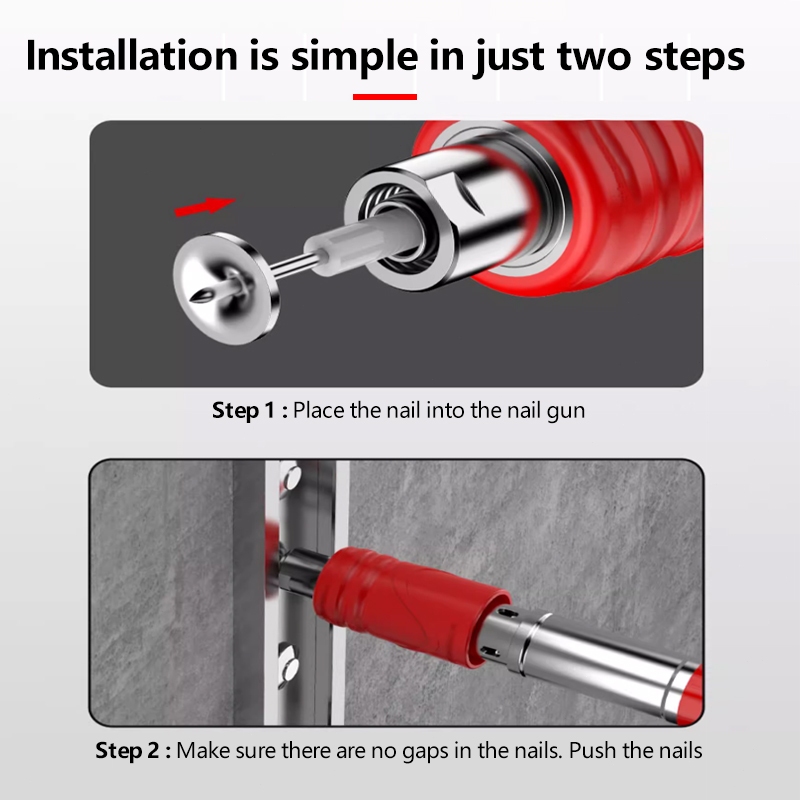 Installation is simple in just two steps

Step 1 : Place the nail into the nail gun

Step 2 : Make sure there are no gaps in the nails. Push the nails