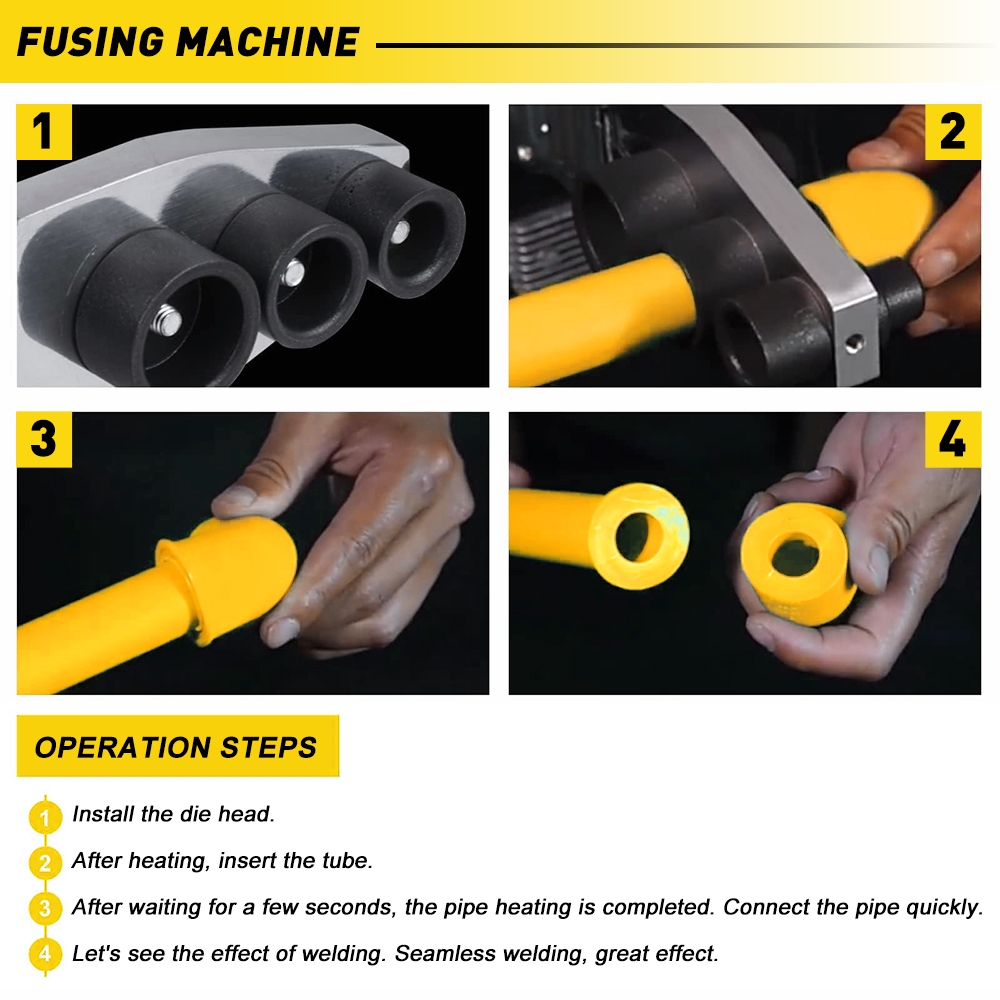 FUSING MACHINE

1

2

3

4

OPERATION STEPS

1 Install the die head.

2 After heating, insert the tube.

3 After waiting for a few seconds, the pipe heating is completed. Connect the pipe quickly.

4 Let's see the effect of welding. Seamless welding, great effect.