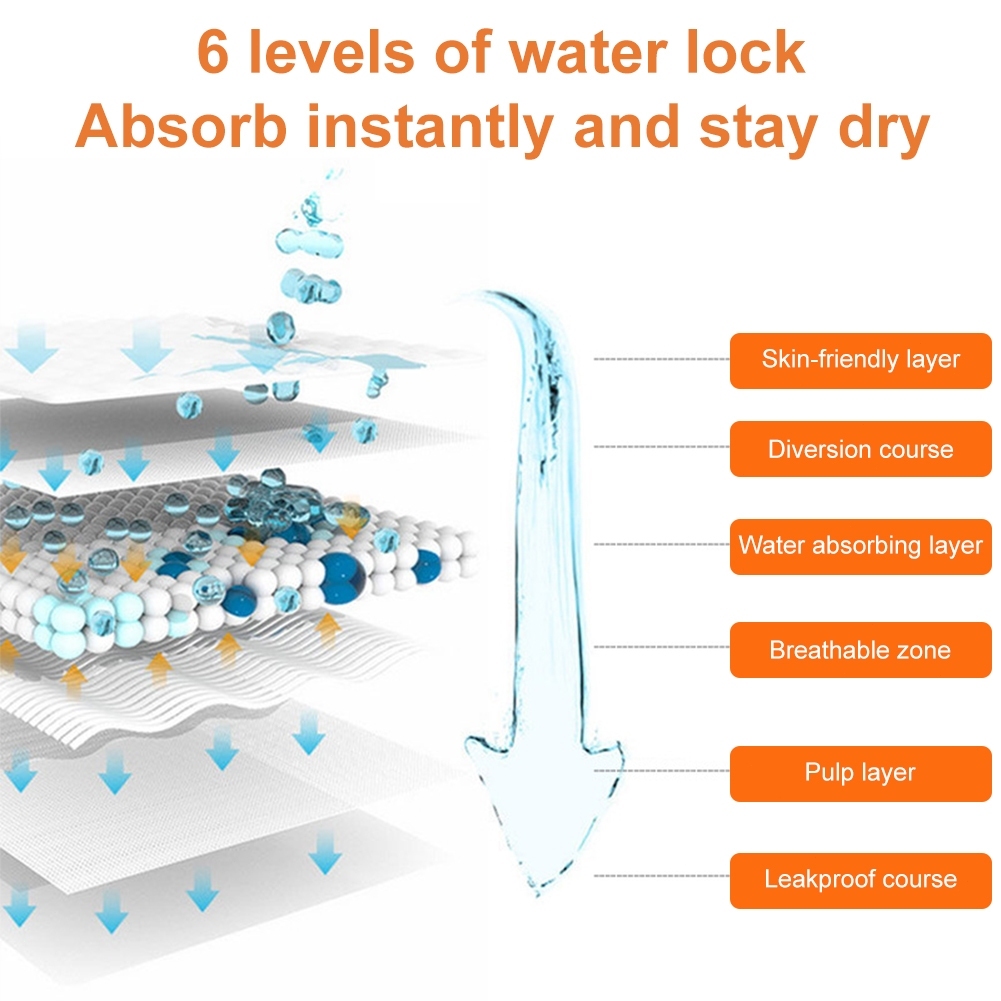 6 levels of water lock
Absorb instantly and stay dry

Skin-friendly layer

Diversion course

Water absorbing layer

Breathable zone

Pulp layer

Leakproof course