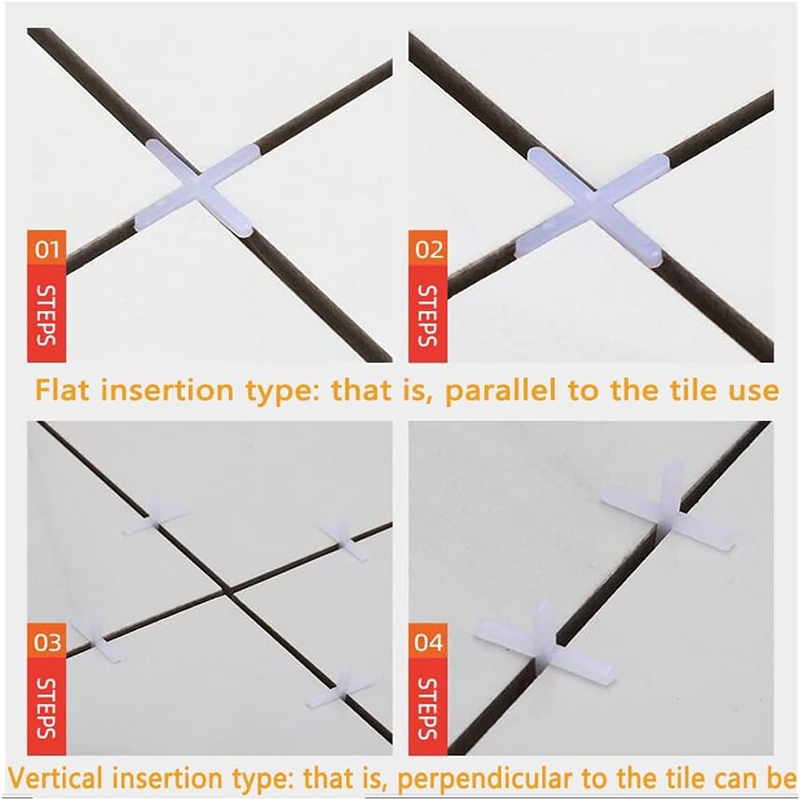 01
STEPS

02
STEPS

Flat insertion type: that is, parallel to the tile use

03
STEPS

04
STEPS

Vertical insertion type: that is, perpendicular to the tile can be