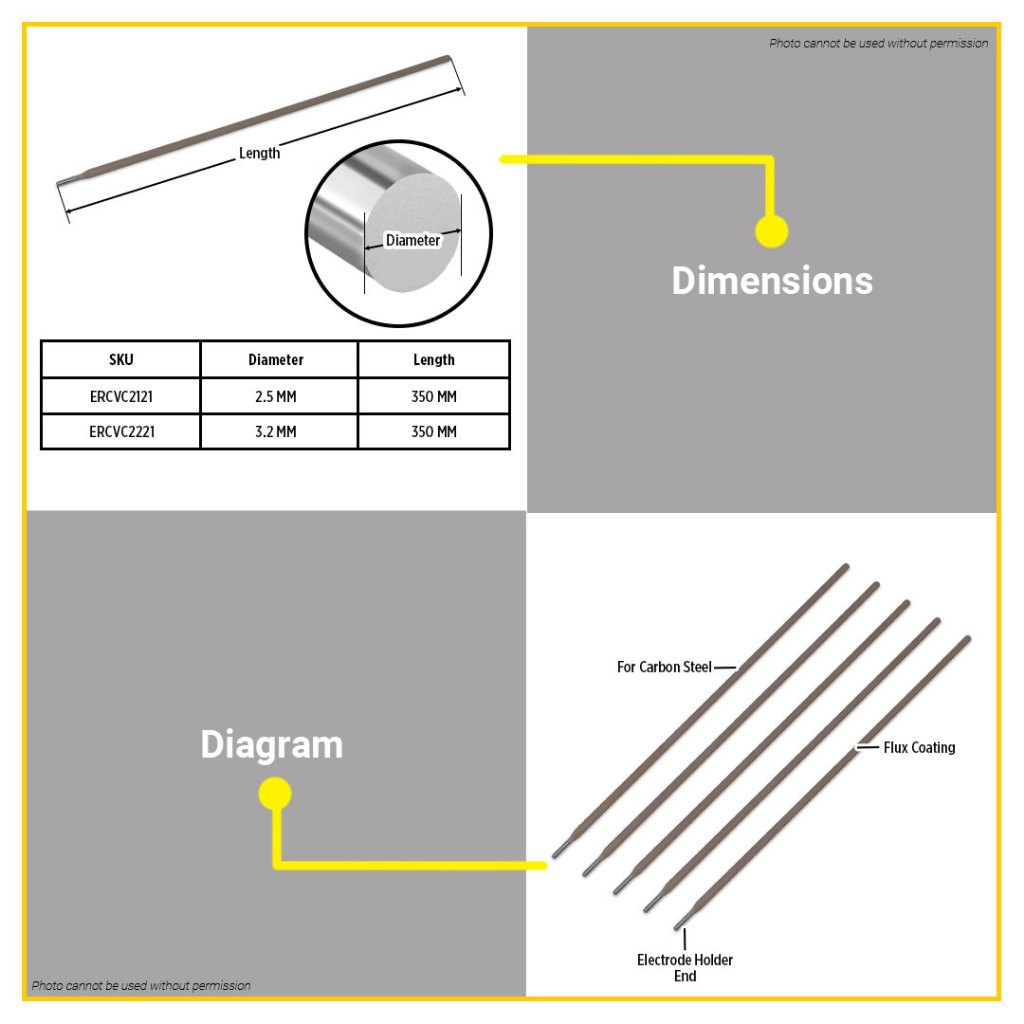 Photo cannot be used without permission

Length

Diameter

Dimensions

| SKU | Diameter | Length |
|---|---|---|
| ERCVC2121 | 2.5 MM | 350 MM |
| ERCVC2221 | 3.2 MM | 350 MM |

Diagram

For Carbon Steel

Flux Coating

Electrode Holder End

Photo cannot be used without permission