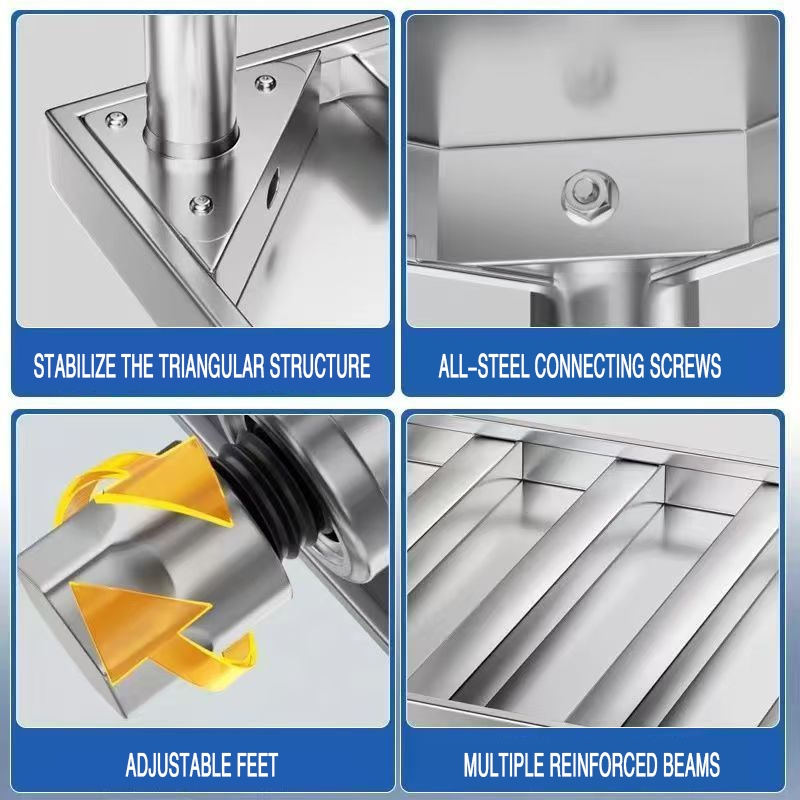 STABILIZE THE TRIANGULAR STRUCTURE

ALL-STEEL CONNECTING SCREWS

ADJUSTABLE FEET

MULTIPLE REINFORCED BEAMS