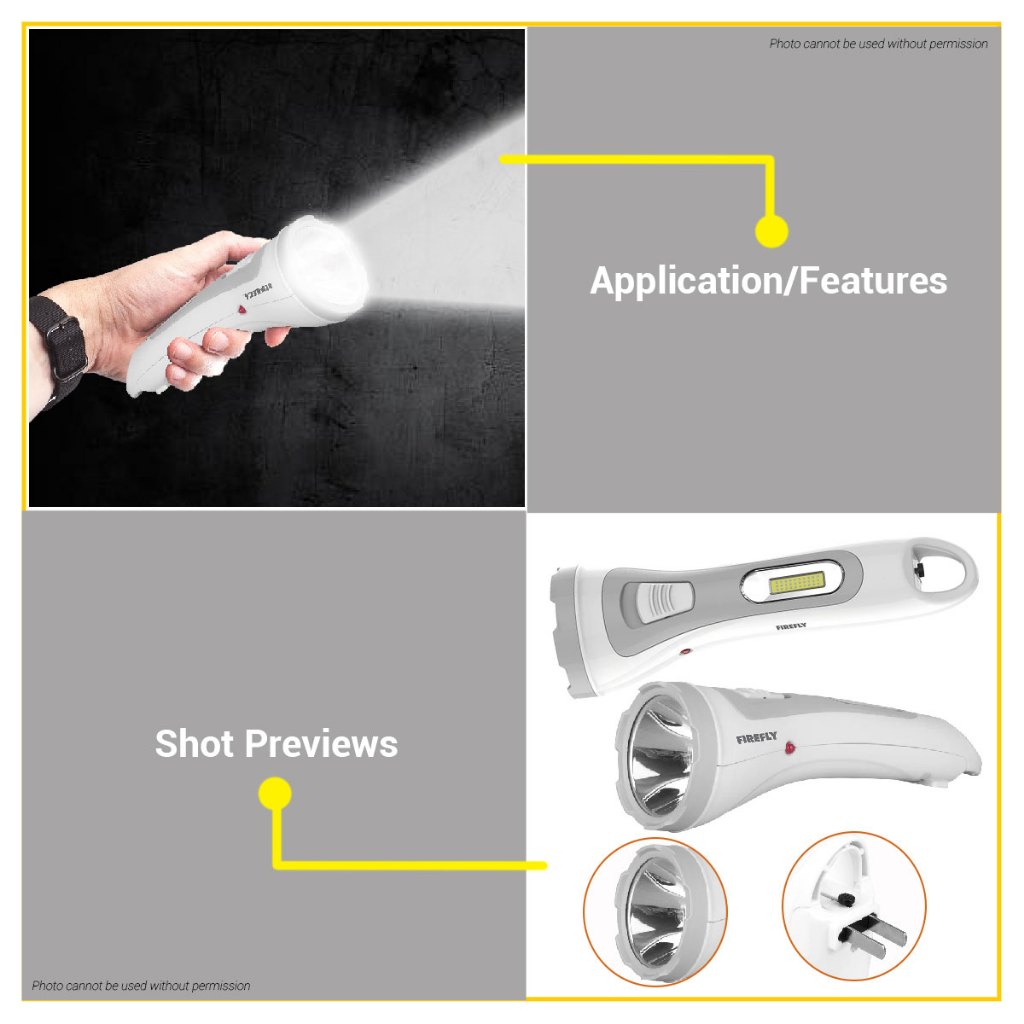 Photo cannot be used without permission

FIREFLY

Application/Features

FIREFLY

FIREFLY

Shot Previews

Photo cannot be used without permission