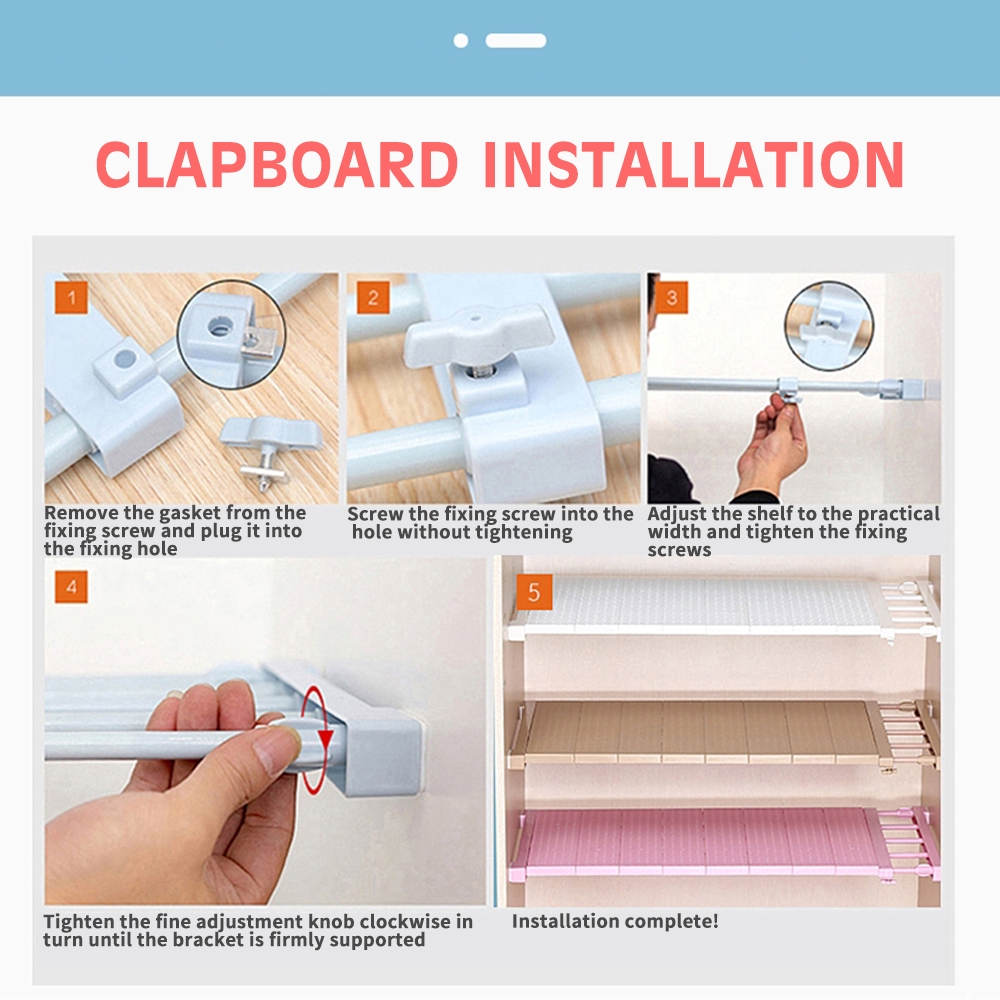 CLAPBOARD INSTALLATION

1

Remove the gasket from the fixing screw and plug it into the fixing hole

2

Screw the fixing screw into the hole without tightening

3

Adjust the shelf to the practical width and tighten the fixing screws

4

Tighten the fine adjustment knob clockwise in turn until the bracket is firmly supported

5

Installation complete!