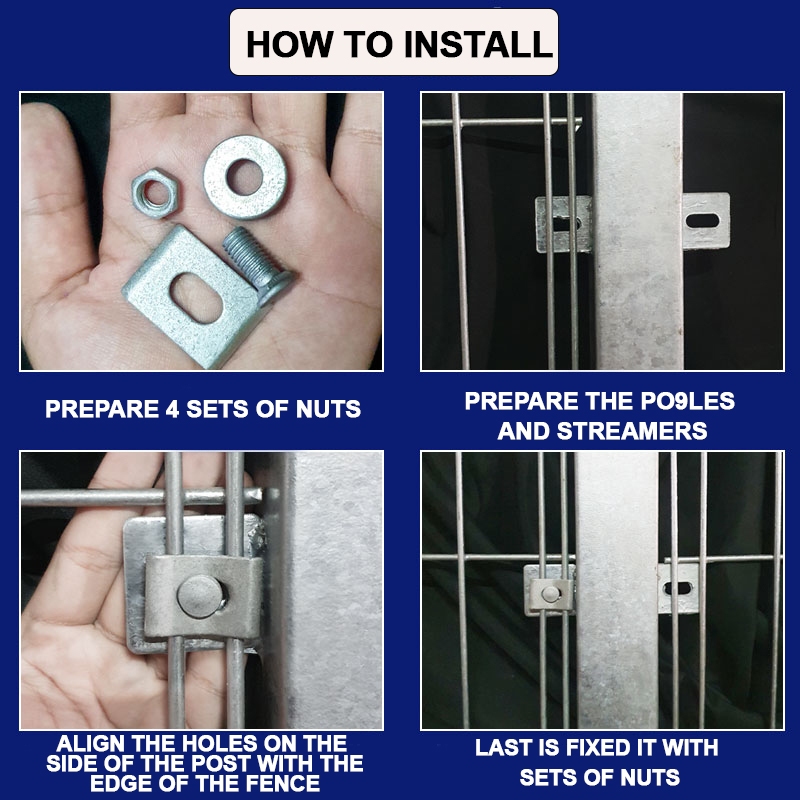 HOW TO INSTALL

PREPARE 4 SETS OF NUTS

PREPARE THE PO9LES AND STREAMERS

ALIGN THE HOLES ON THE SIDE OF THE POST WITH THE EDGE OF THE FENCE

LAST IS FIXED IT WITH SETS OF NUTS