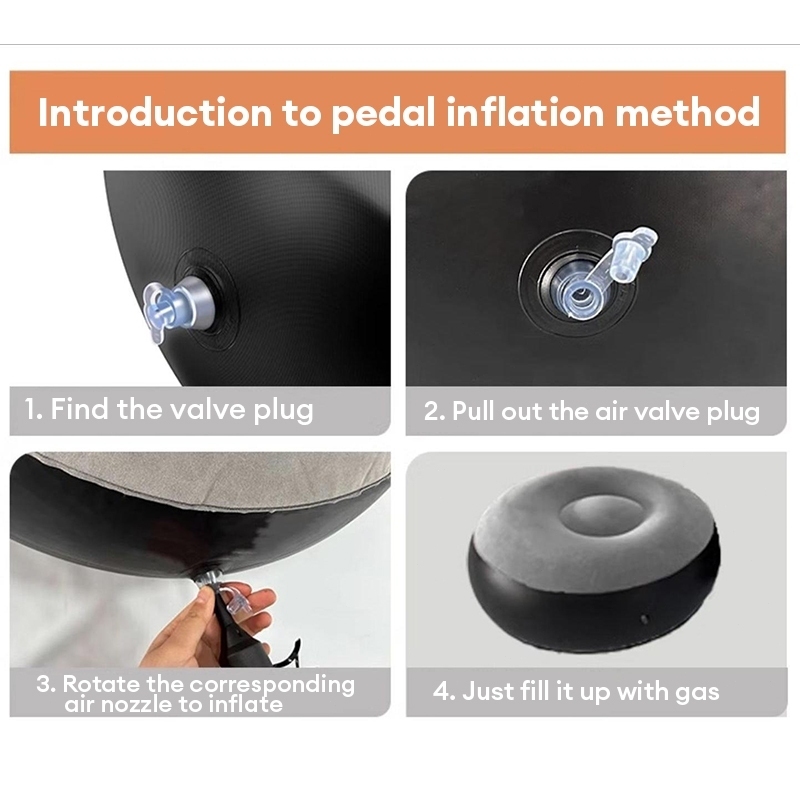 Introduction to pedal inflation method

1. Find the valve plug

2. Pull out the air valve plug

3. Rotate the corresponding air nozzle to inflate

4. Just fill it up with gas