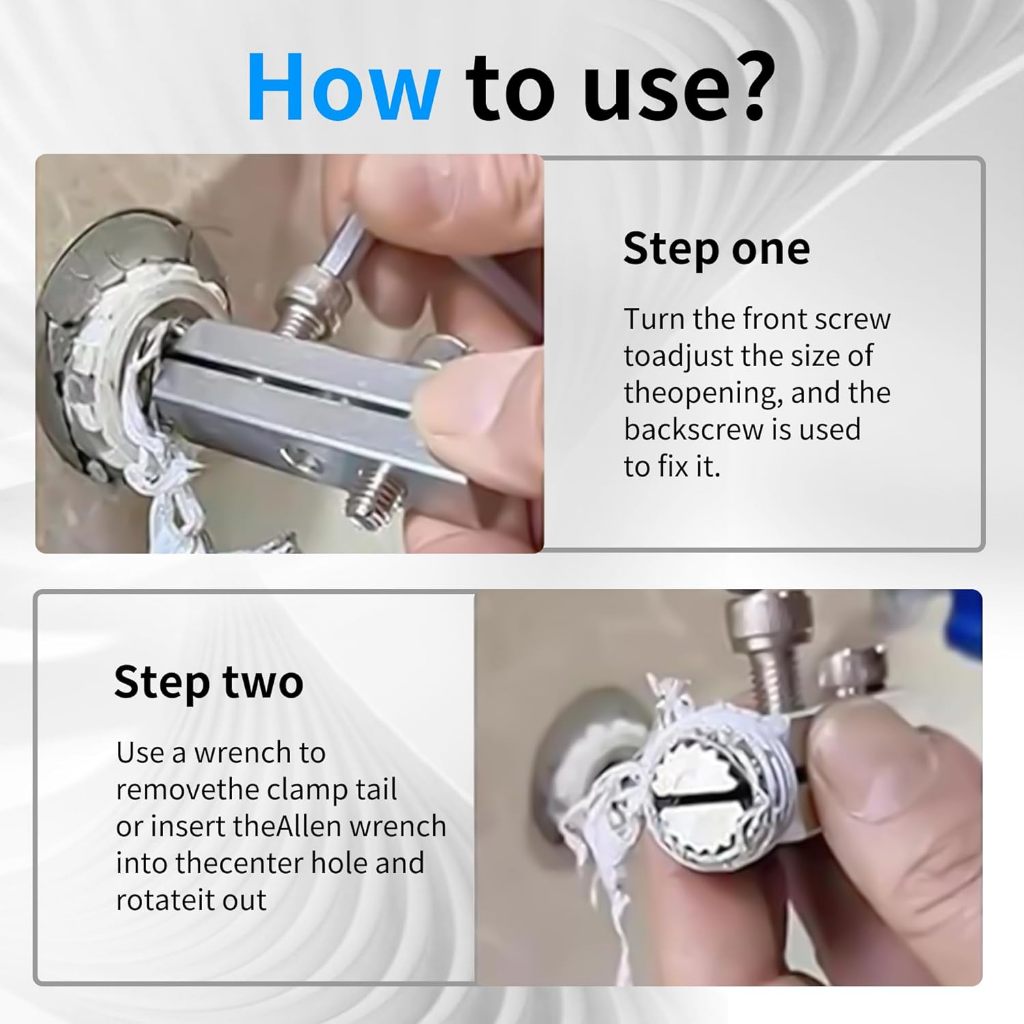 How to use?

Step one

Turn the front screw toadjust the size of theopening, and the backscrew is used to fix it.

Step two

Use a wrench to removethe clamp tail or insert theAllen wrench into thecenter hole and rotateit out