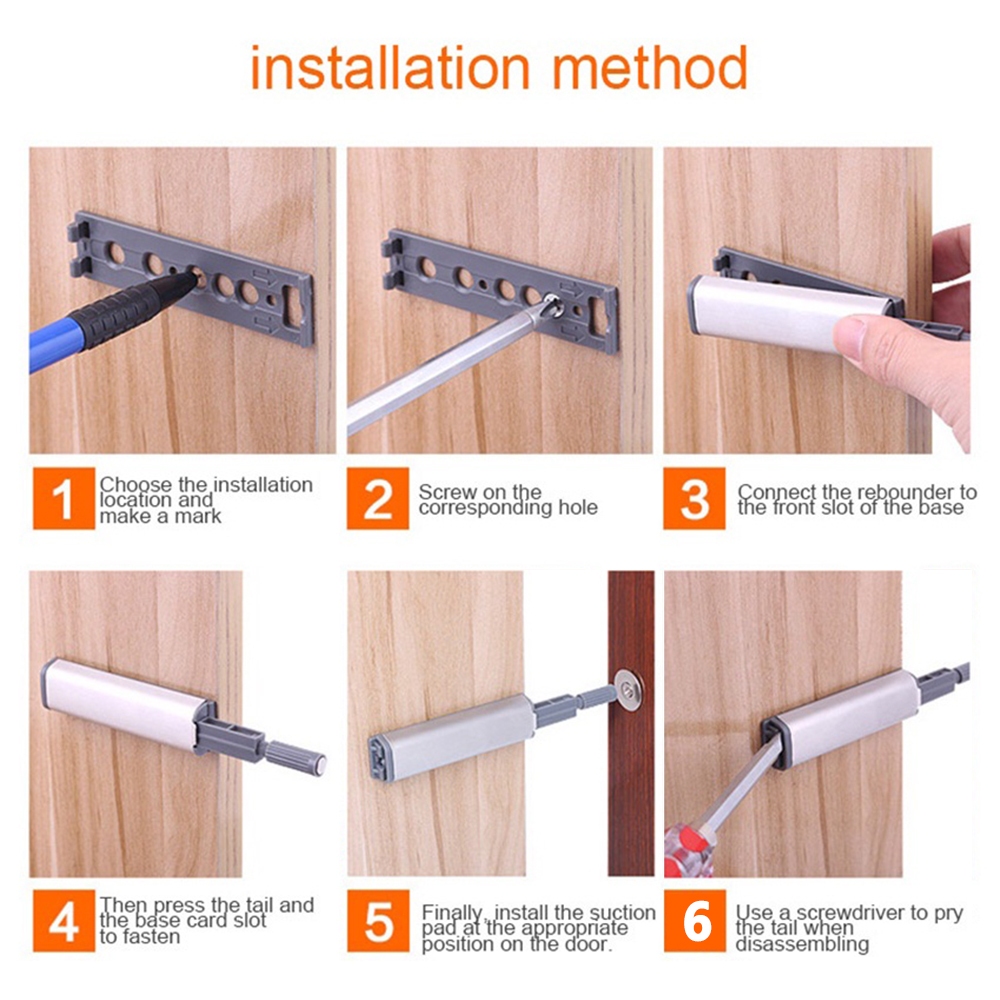 installation method

1 Choose the installation location and make a mark

2 Screw on the corresponding hole

3 Connect the rebounder to the front slot of the base

4 Then press the tail and the base card slot to fasten

5 Finally, install the suction pad at the appropriate position on the door.

6 Use a screwdriver to pry the tail when disassembling