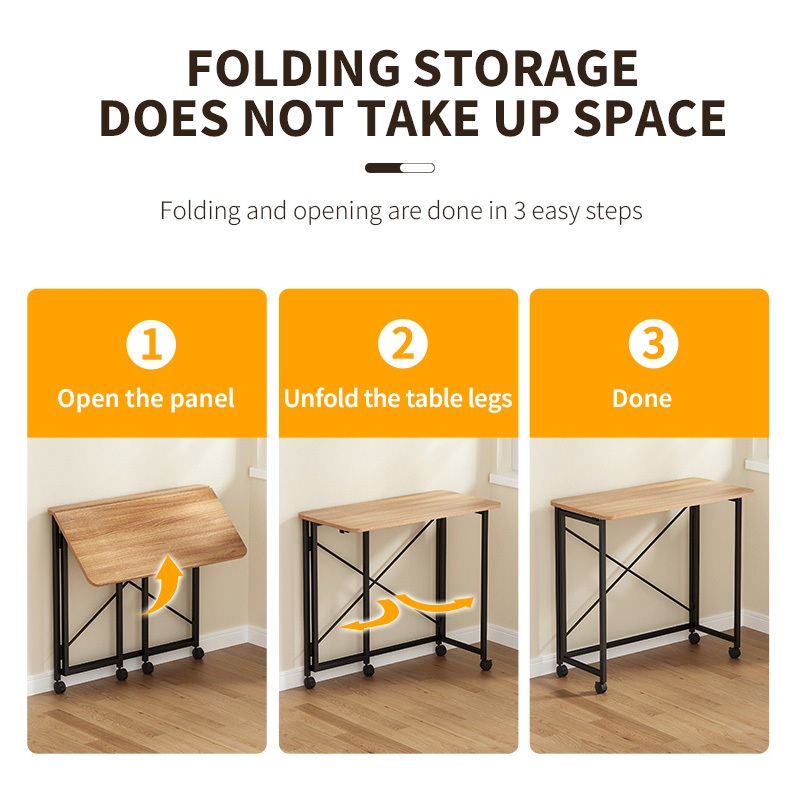 FOLDING STORAGE DOES NOT TAKE UP SPACE

Folding and opening are done in 3 easy steps

1
Open the panel

2
Unfold the table legs

3
Done