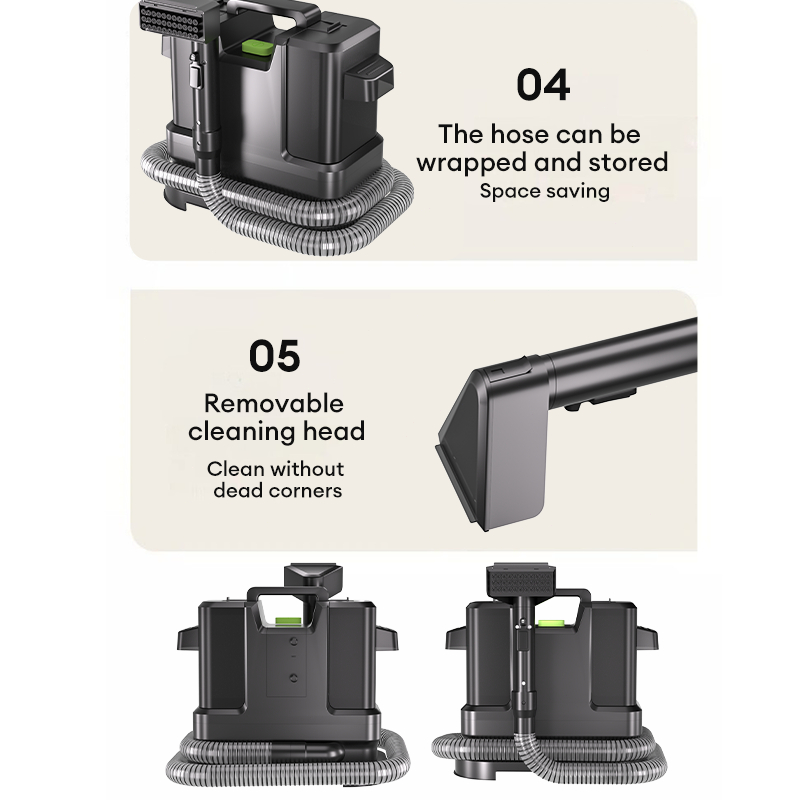 04

The hose can be wrapped and stored

Space saving

05

Removable cleaning head

Clean without dead corners