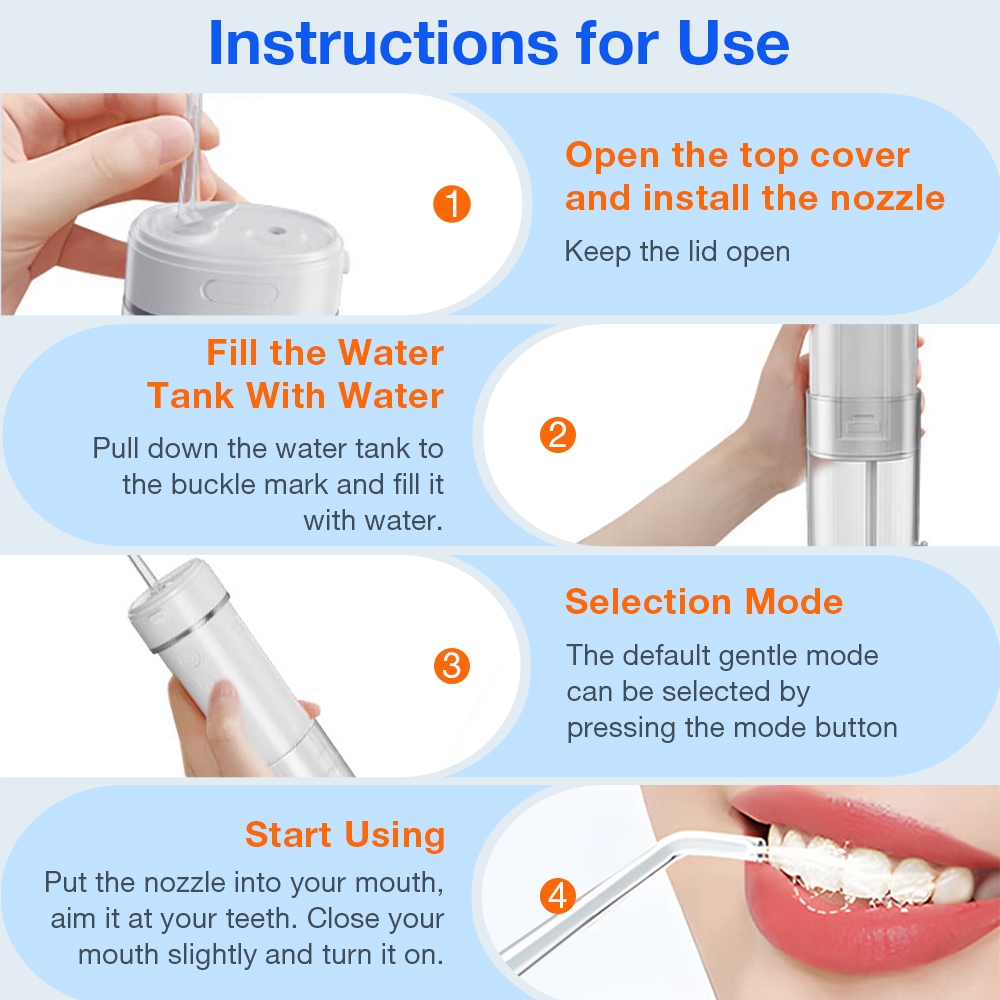 Instructions for Use

1

Open the top cover and install the nozzle

Keep the lid open

Fill the Water Tank With Water

Pull down the water tank to the buckle mark and fill it with water.

2

3

Selection Mode

The default gentle mode can be selected by pressing the mode button

Start Using

Put the nozzle into your mouth, aim it at your teeth. Close your mouth slightly and turn it on.

4