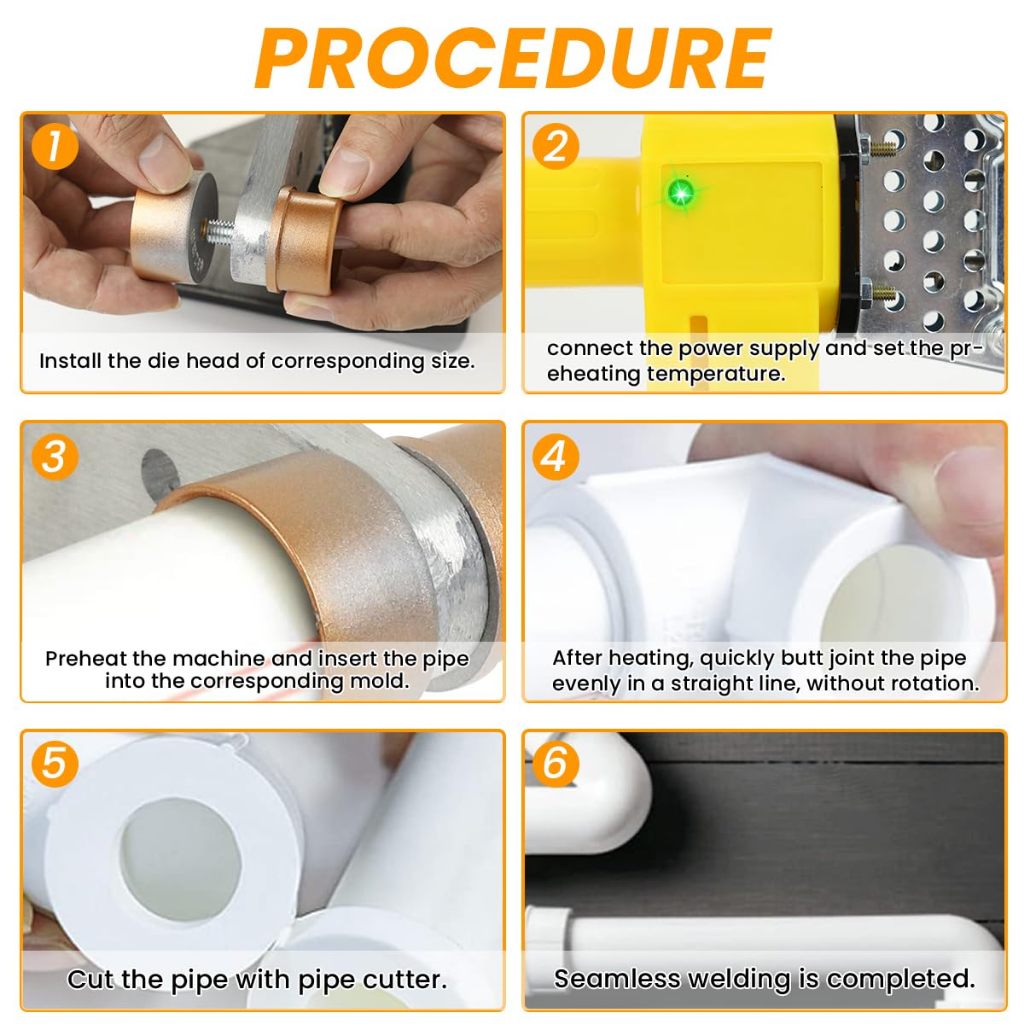 PROCEDURE

1
Install the die head of corresponding size.

2
connect the power supply and set the preheating temperature.

3
Preheat the machine and insert the pipe into the corresponding mold.

4
After heating, quickly butt joint the pipe evenly in a straight line, without rotation.

5
Cut the pipe with pipe cutter.

6
Seamless welding is completed.