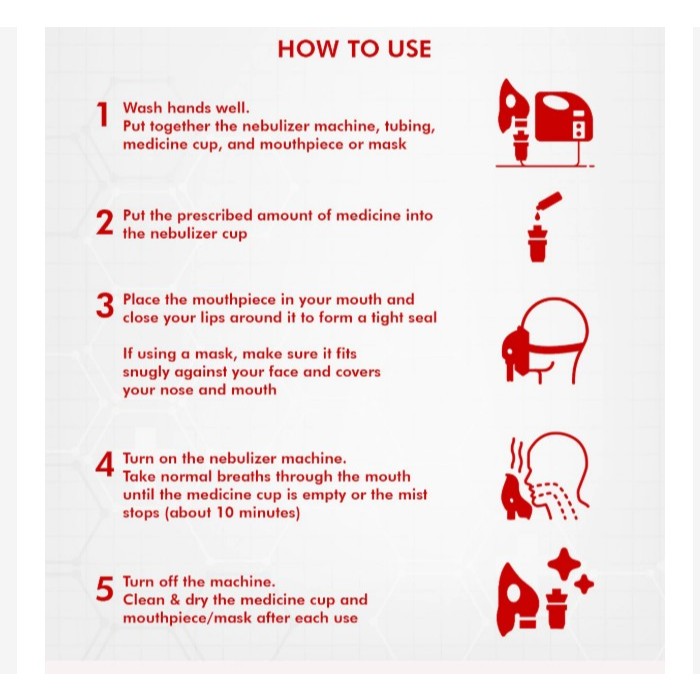 HOW TO USE

1 Wash hands well.
Put together the nebulizer machine, tubing, medicine cup, and mouthpiece or mask

2 Put the prescribed amount of medicine into the nebulizer cup

3 Place the mouthpiece in your mouth and close your lips around it to form a tight seal

If using a mask, make sure it fits snugly against your face and covers your nose and mouth

4 Turn on the nebulizer machine.
Take normal breaths through the mouth until the medicine cup is empty or the mist stops (about 10 minutes)

5 Turn off the machine.
Clean & dry the medicine cup and mouthpiece/mask after each use