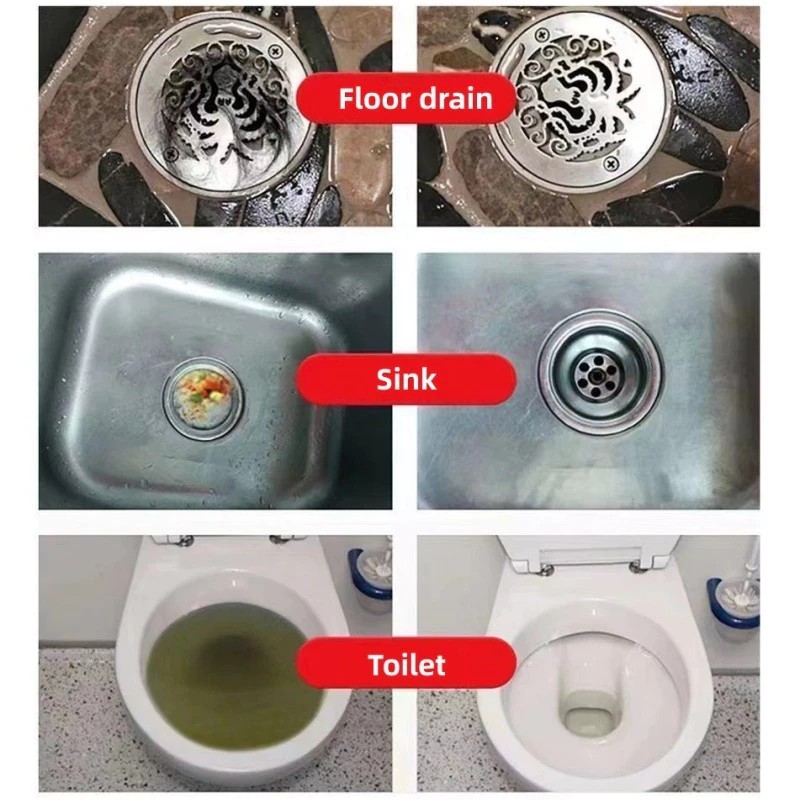 Floor drain

Sink

Toilet