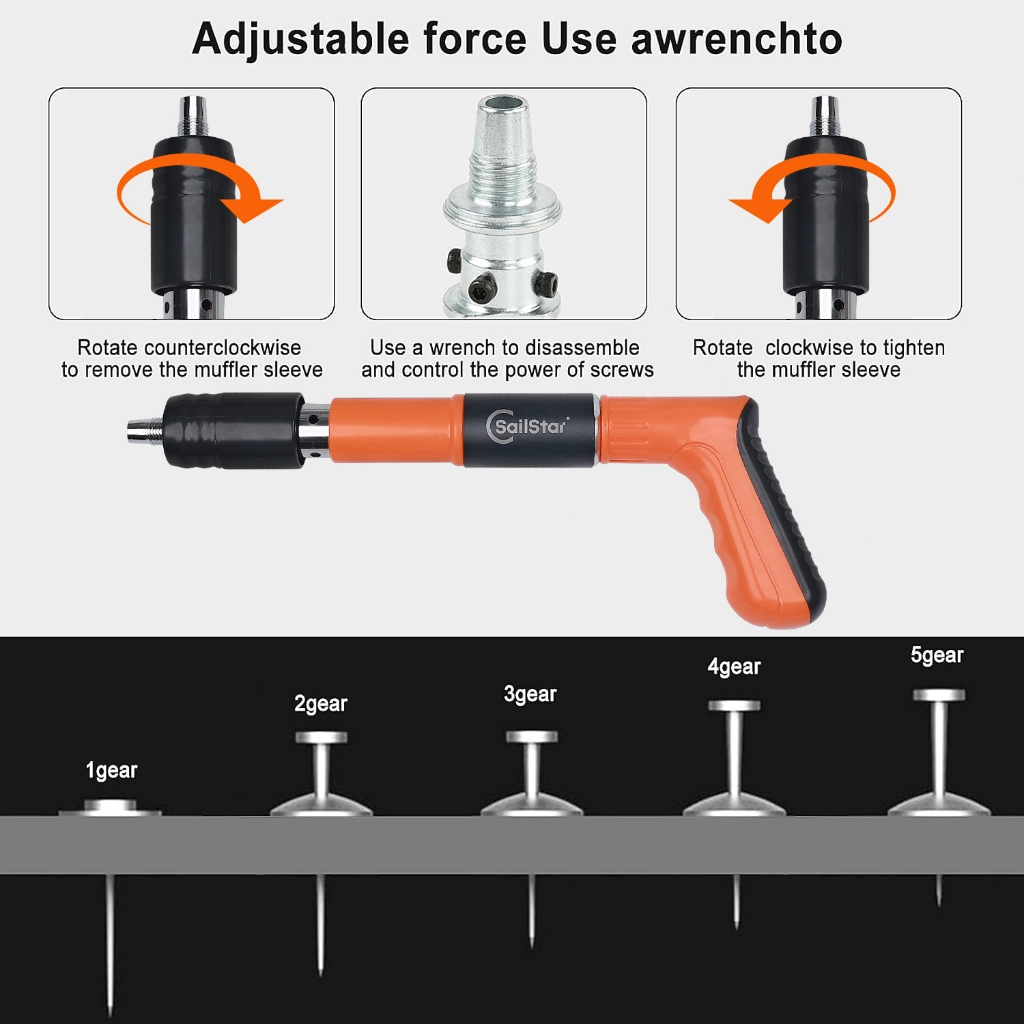 Adjustable force Use awrenchto

Rotate counterclockwise to remove the muffler sleeve

Use a wrench to disassemble and control the power of screws

Rotate clockwise to tighten the muffler sleeve

SailStar

1gear

2gear

3gear

4gear

5gear