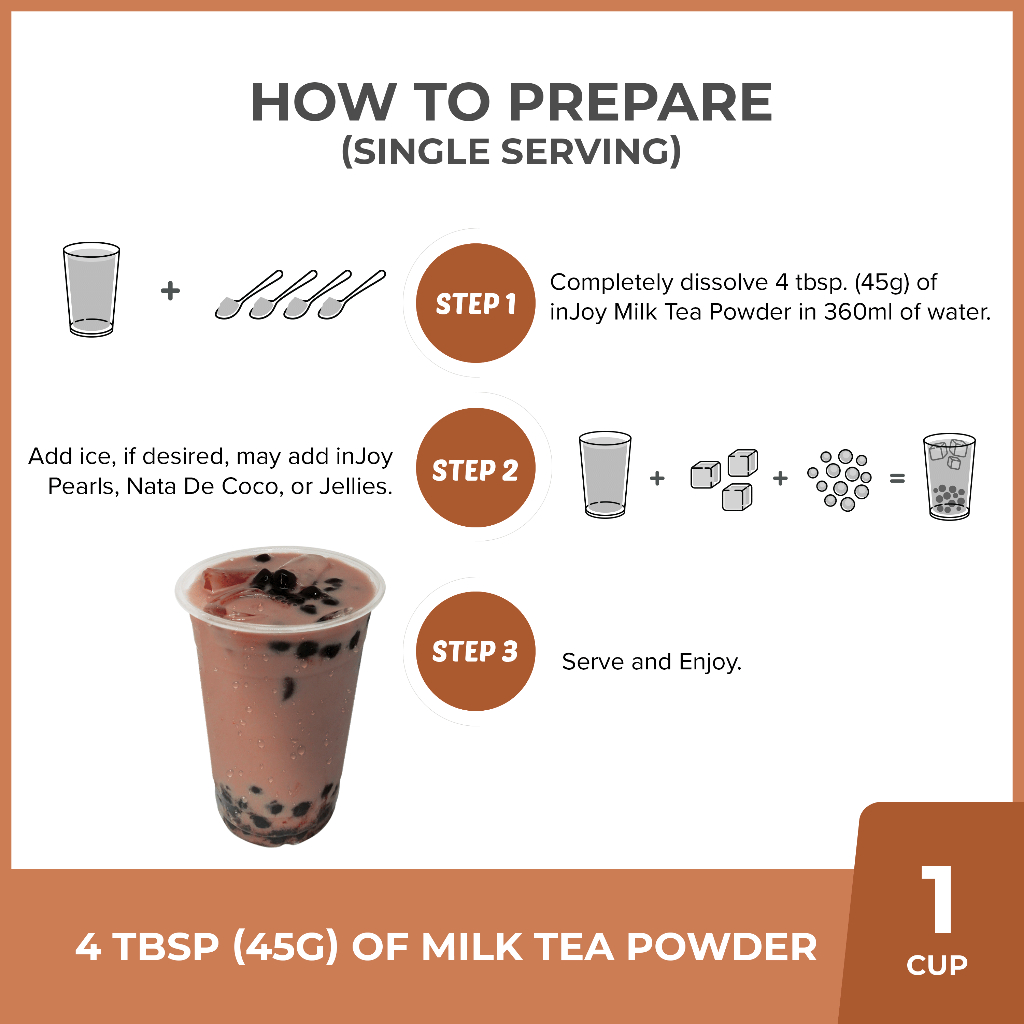 HOW TO PREPARE
(SINGLE SERVING)

+

STEP 1

Completely dissolve 4 tbsp. (45g) of inJoy Milk Tea Powder in 360ml of water.

Add ice, if desired, may add inJoy Pearls, Nata De Coco, or Jellies.

STEP 2

+ + =

STEP 3

Serve and Enjoy.

4 TBSP (45G) OF MILK TEA POWDER

1
CUP