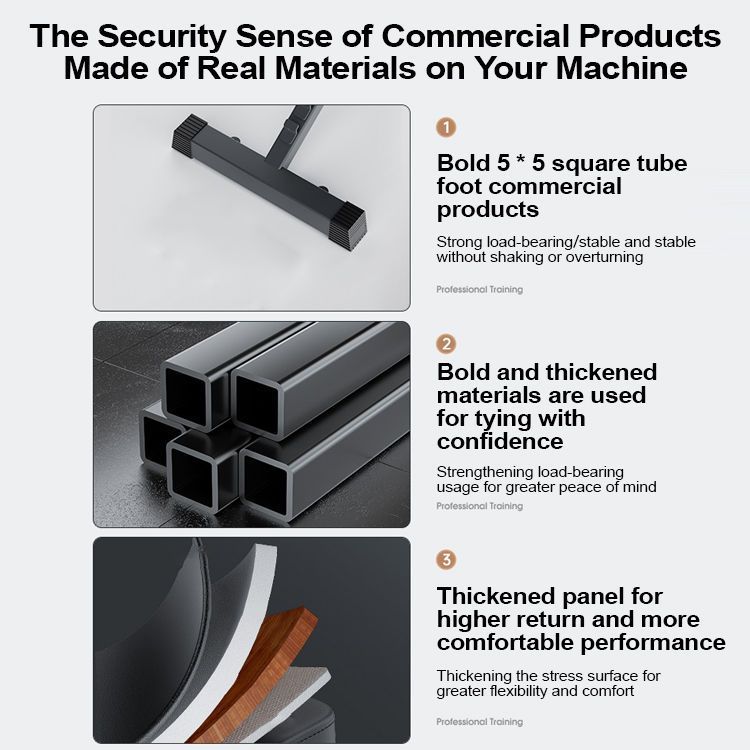 The Security Sense of Commercial Products Made of Real Materials on Your Machine

1

Bold 5 * 5 square tube foot commercial products

Strong load-bearing/stable and stable without shaking or overturning

Professional Training

2

Bold and thickened materials are used for tying with confidence

Strengthening load-bearing usage for greater peace of mind

Professional Training

3

Thickened panel for higher return and more comfortable performance

Thickening the stress surface for greater flexibility and comfort

Professional Training