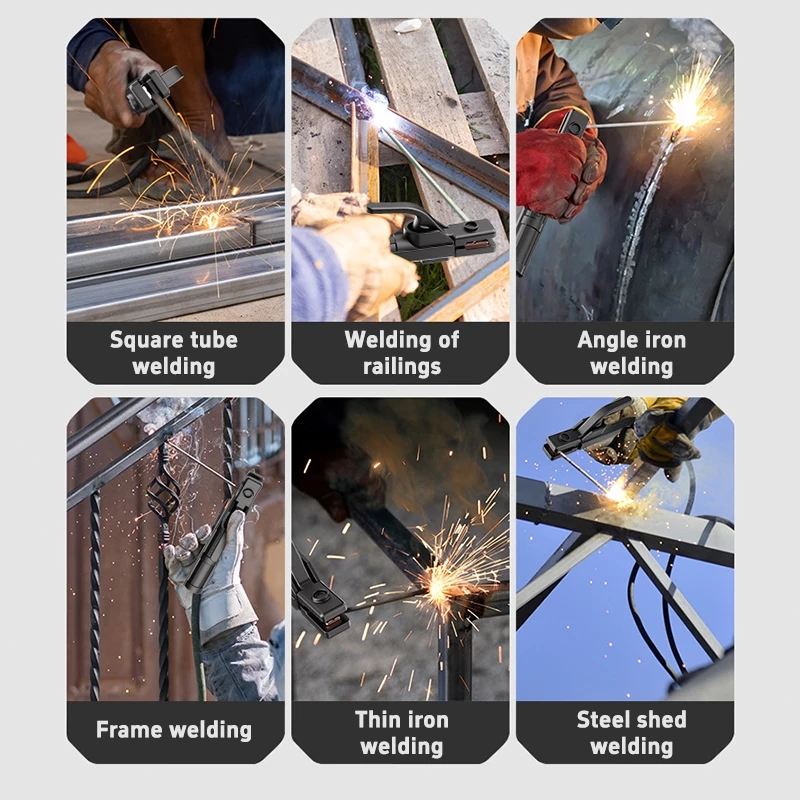 Square tube welding

Welding of railings

Angle iron welding

Frame welding

Thin iron welding

Steel shed welding