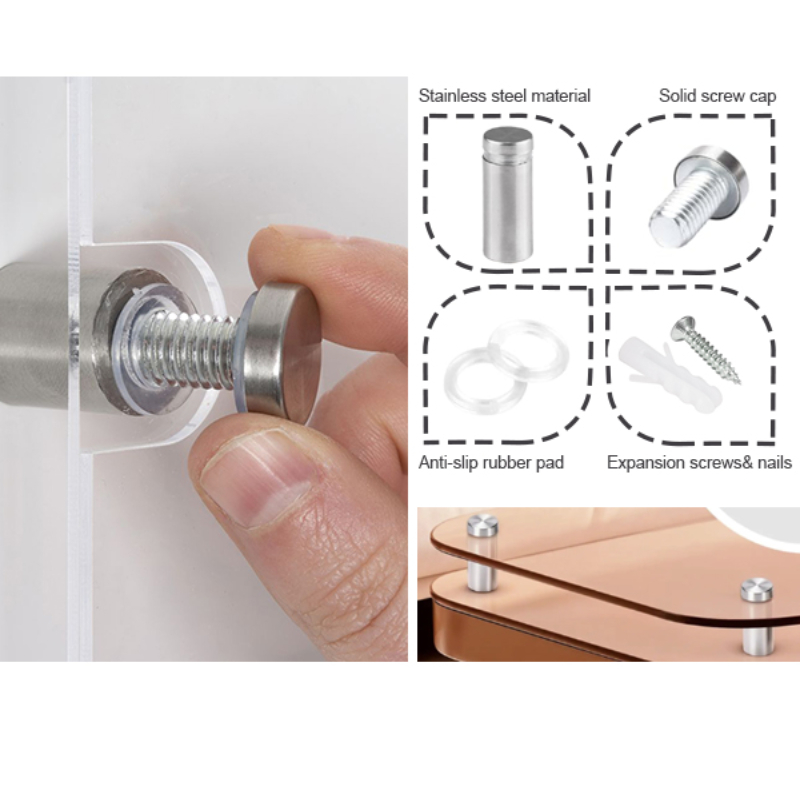 Stainless steel material

Solid screw cap

Anti-slip rubber pad

Expansion screws& nails