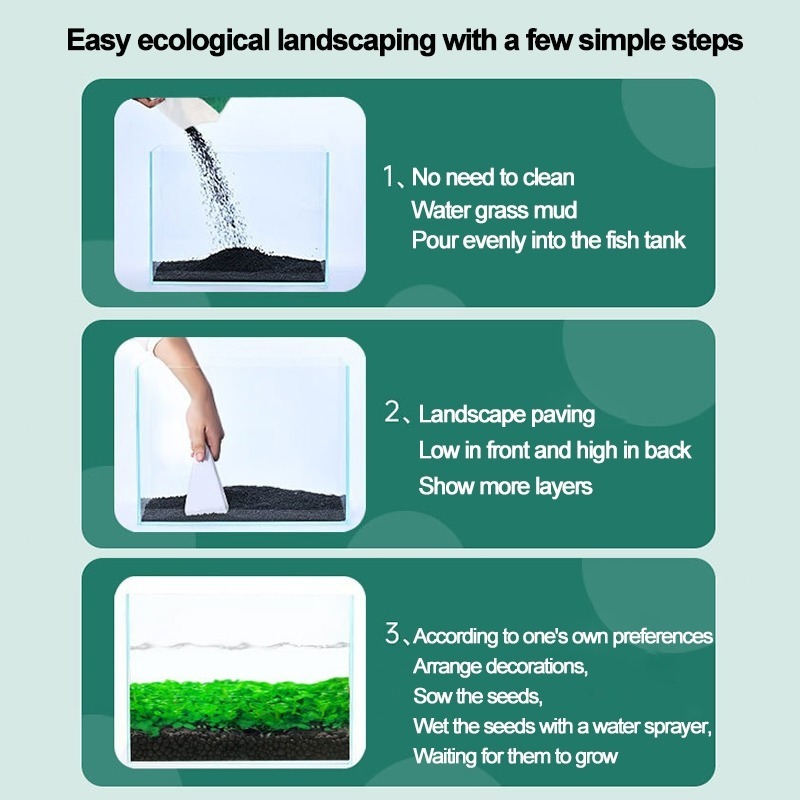 Easy ecological landscaping with a few simple steps

1、No need to clean
Water grass mud
Pour evenly into the fish tank

2、Landscape paving
Low in front and high in back
Show more layers

3、According to one's own preferences
Arrange decorations,
Sow the seeds,
Wet the seeds with a water sprayer,
Waiting for them to grow