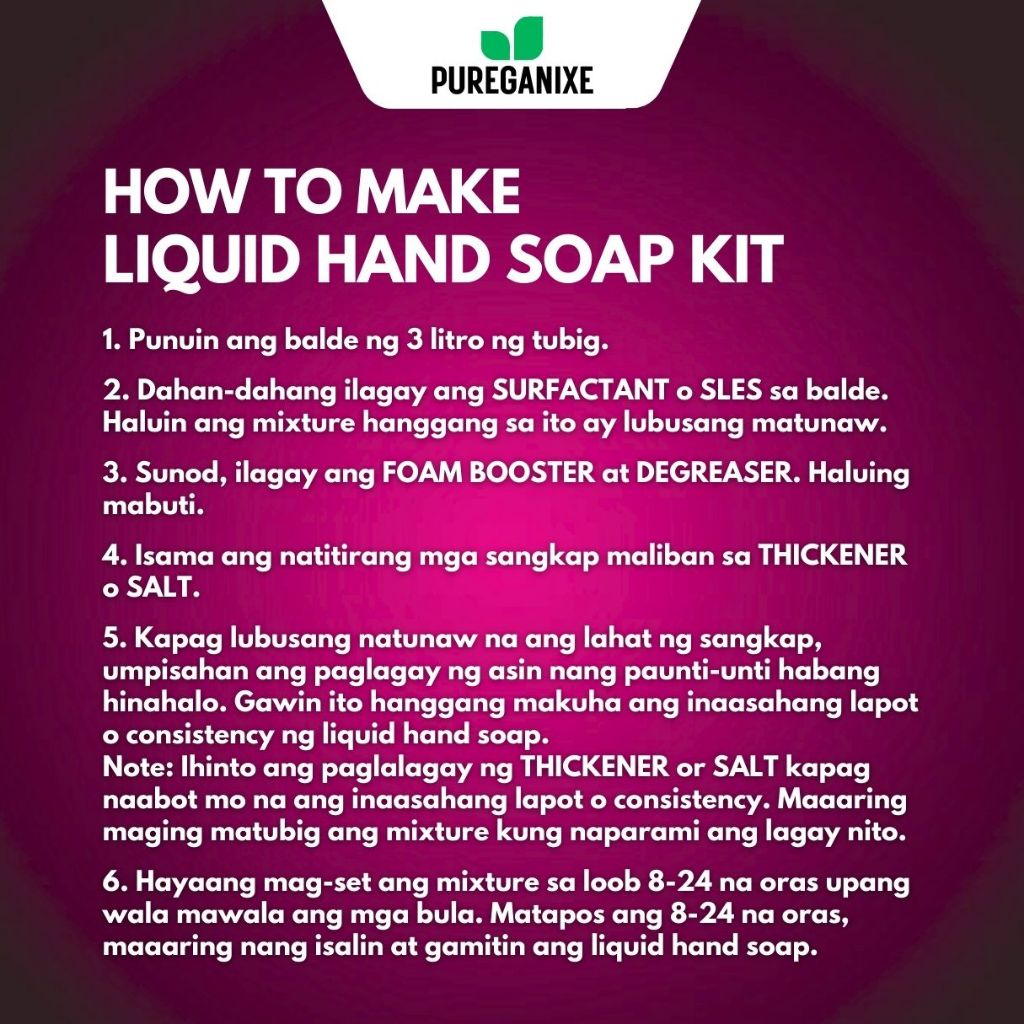 PUREGANIXE

HOW TO MAKE
LIQUID HAND SOAP KIT

1. Punuin ang balde ng 3 litro ng tubig.

2. Dahan-dahang ilagay ang SURFACTANT o SLES sa balde. Haluin ang mixture hanggang sa ito ay lubusang matunaw.

3. Sunod, ilagay ang FOAM BOOSTER at DEGREASER. Haluing mabuti.

4. Isama ang natitirang mga sangkap maliban sa THICKENER o SALT.

5. Kapag lubusang natunaw na ang lahat ng sangkap, umpisahan ang paglagay ng asin nang paunti-unti habang hinahalo. Gawin ito hanggang makuha ang inaasahang lapot o consistency ng liquid hand soap.
Note: Ihinto ang paglalagay ng THICKENER or SALT kapag naabot mo na ang inaasahang lapot o consistency. Maaaring maging matubig ang mixture kung naparami ang lagay nito.

6. Hayaang mag-set ang mixture sa loob 8-24 na oras upang wala mawala ang mga bula. Matapos ang 8-24 na oras, maaaring nang isalin at gamitin ang liquid hand soap.