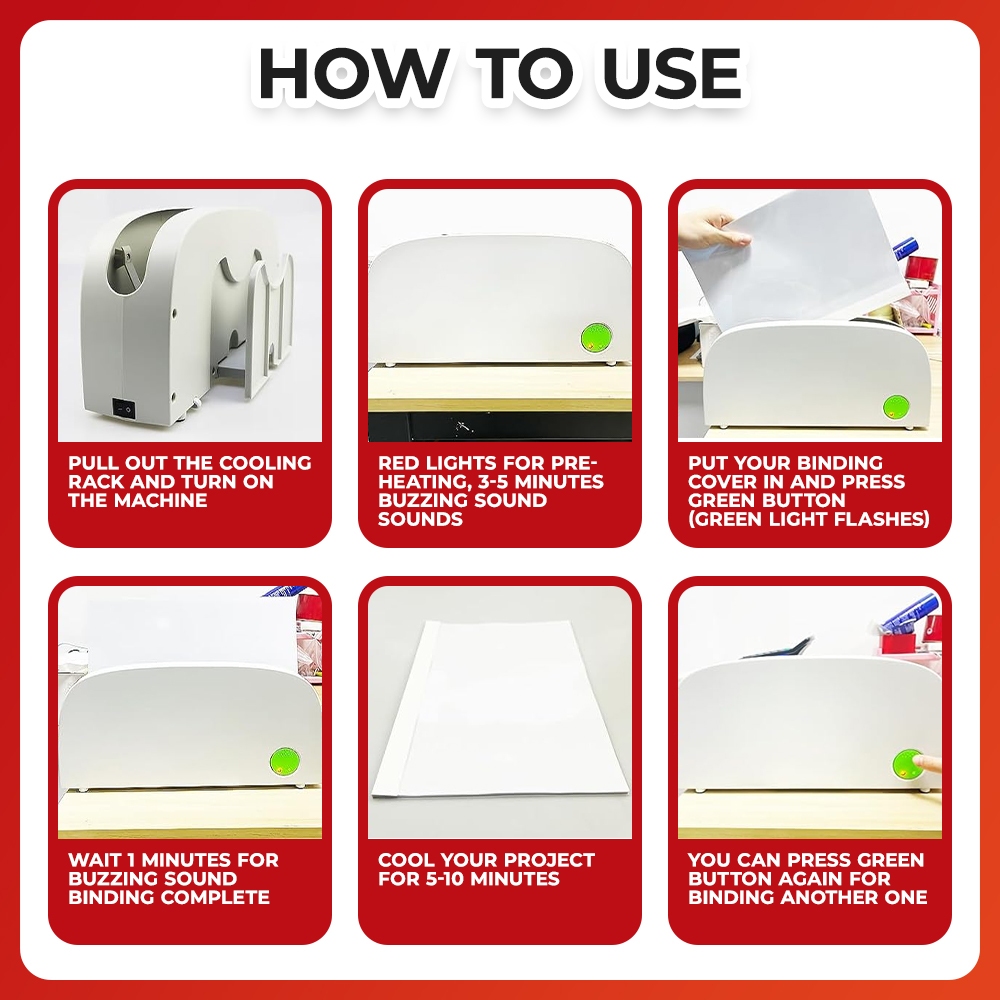 HOW TO USE

PULL OUT THE COOLING RACK AND TURN ON THE MACHINE

RED LIGHTS FOR PRE-HEATING, 3-5 MINUTES BUZZING SOUND SOUNDS

PUT YOUR BINDING COVER IN AND PRESS GREEN BUTTON (GREEN LIGHT FLASHES)

WAIT 1 MINUTES FOR BUZZING SOUND BINDING COMPLETE

COOL YOUR PROJECT FOR 5-10 MINUTES

YOU CAN PRESS GREEN BUTTON AGAIN FOR BINDING ANOTHER ONE