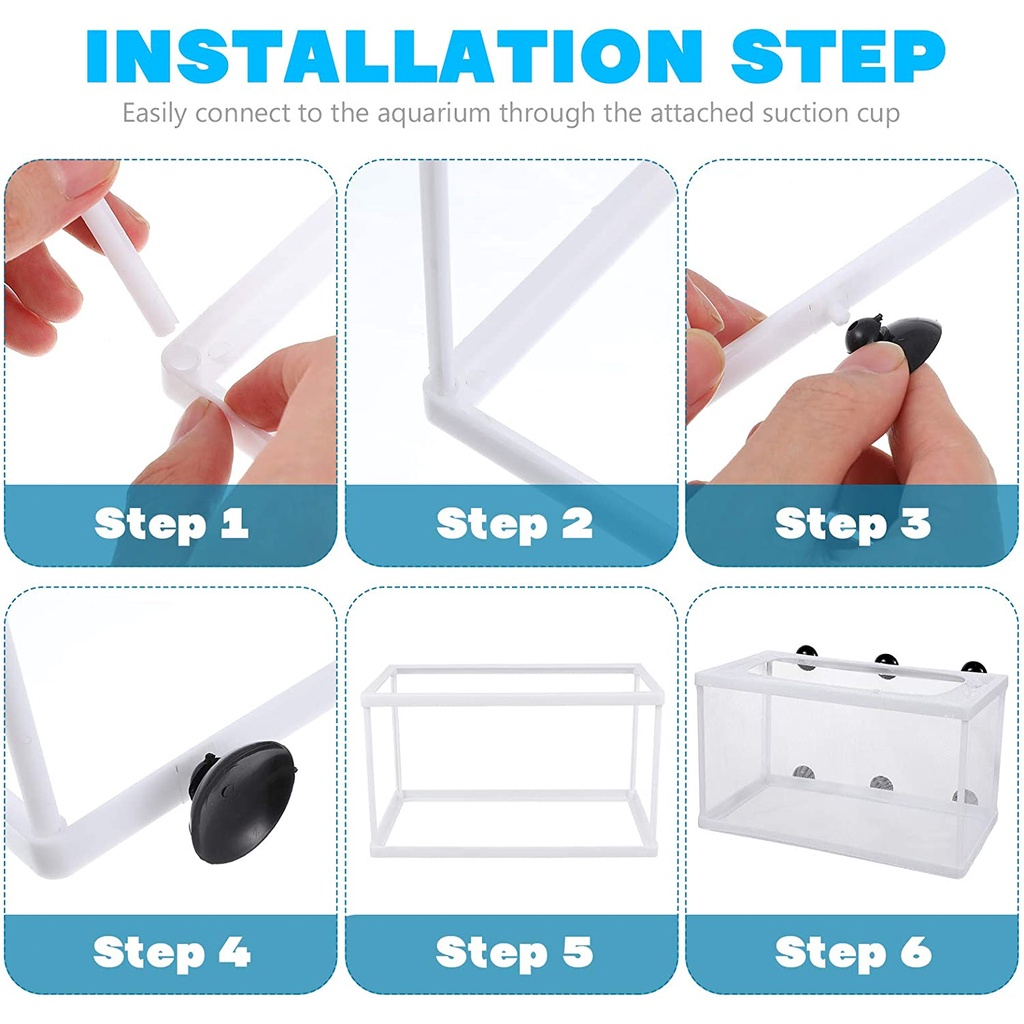 INSTALLATION STEP

Easily connect to the aquarium through the attached suction cup

Step 1

Step 2

Step 3

Step 4

Step 5

Step 6