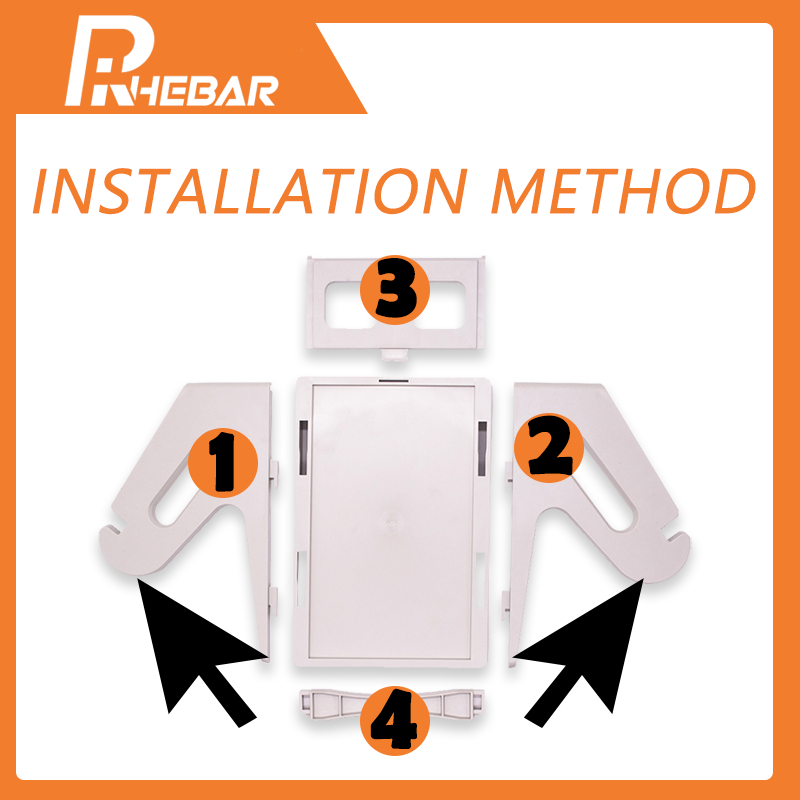 RHEBAR

INSTALLATION METHOD

3

1

2

4