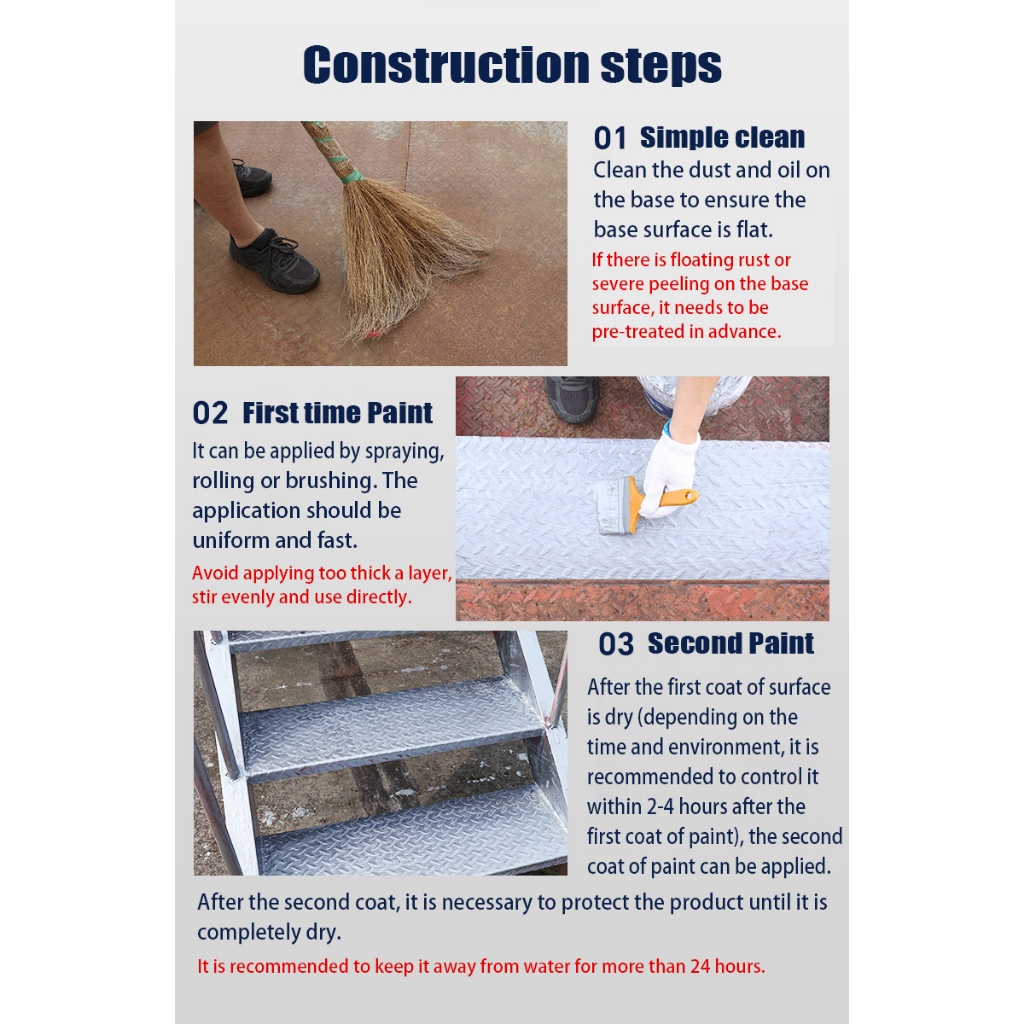 Construction steps

01 Simple clean
Clean the dust and oil on the base to ensure the base surface is flat.
If there is floating rust or severe peeling on the base surface, it needs to be pre-treated in advance.

02 First time Paint
It can be applied by spraying, rolling or brushing. The application should be uniform and fast.
Avoid applying too thick a layer, stir evenly and use directly.

03 Second Paint
After the first coat of surface is dry (depending on the time and environment, it is recommended to control it within 2-4 hours after the first coat of paint), the second coat of paint can be applied.

After the second coat, it is necessary to protect the product until it is completely dry.
It is recommended to keep it away from water for more than 24 hours.