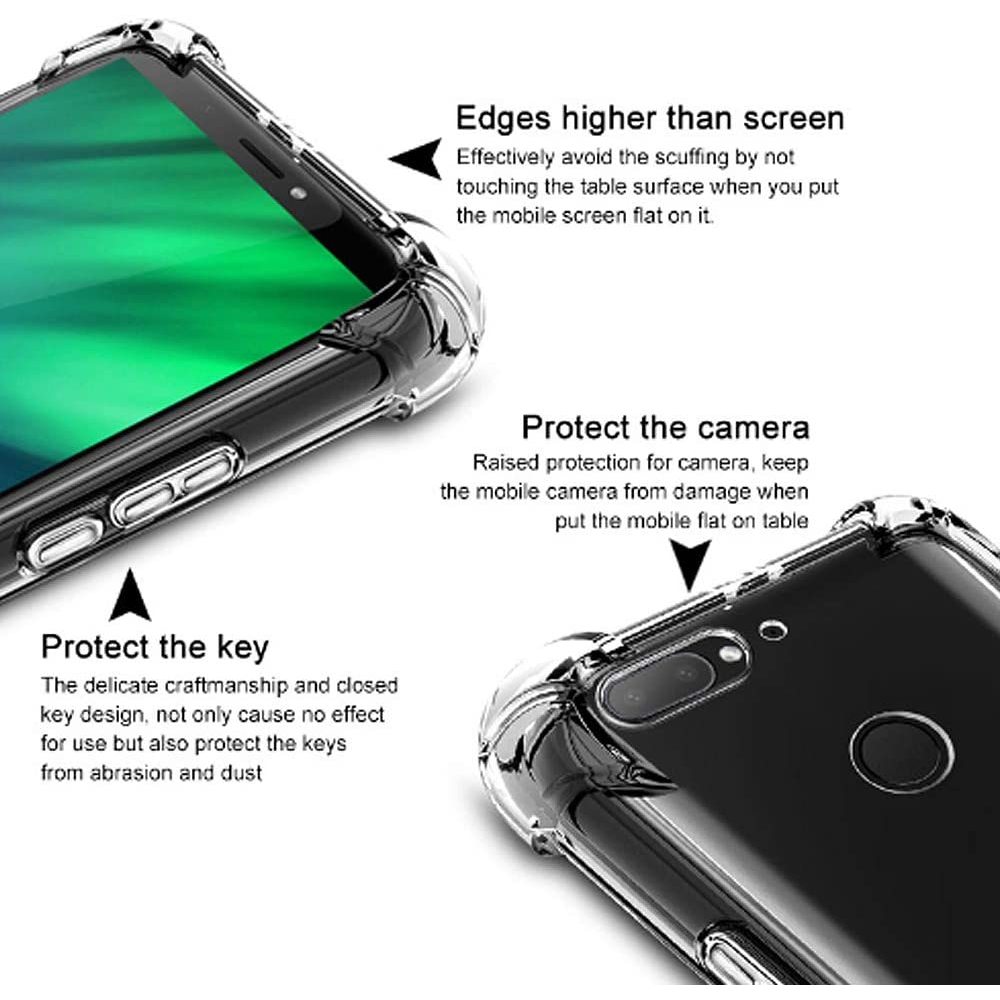 Edges higher than screen
Effectively avoid the scuffing by not touching the table surface when you put the mobile screen flat on it.

Protect the camera
Raised protection for camera, keep the mobile camera from damage when put the mobile flat on table

Protect the key
The delicate craftmanship and closed key design, not only cause no effect for use but also protect the keys from abrasion and dust