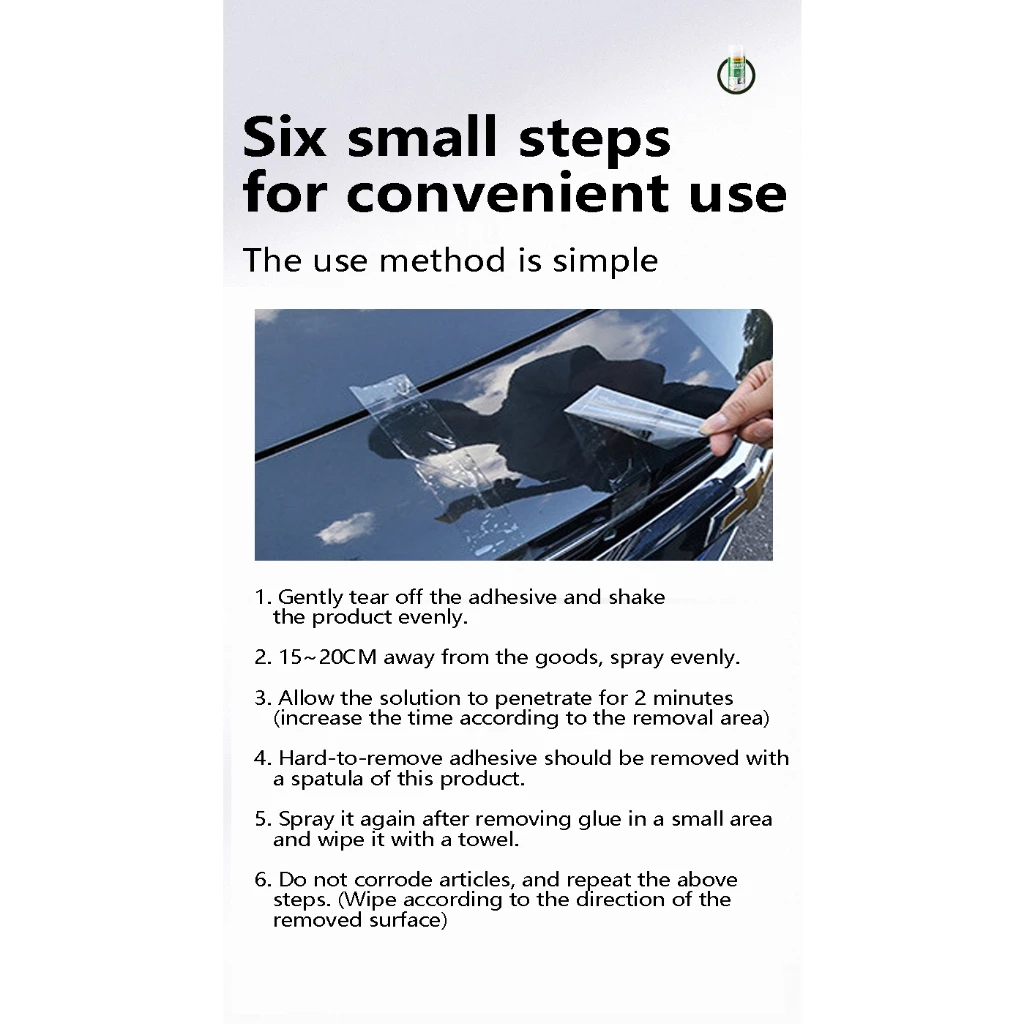 Six small steps for convenient use

The use method is simple

1. Gently tear off the adhesive and shake the product evenly.

2. 15~20CM away from the goods, spray evenly.

3. Allow the solution to penetrate for 2 minutes (increase the time according to the removal area)

4. Hard-to-remove adhesive should be removed with a spatula of this product.

5. Spray it again after removing glue in a small area and wipe it with a towel.

6. Do not corrode articles, and repeat the above steps. (Wipe according to the direction of the removed surface)